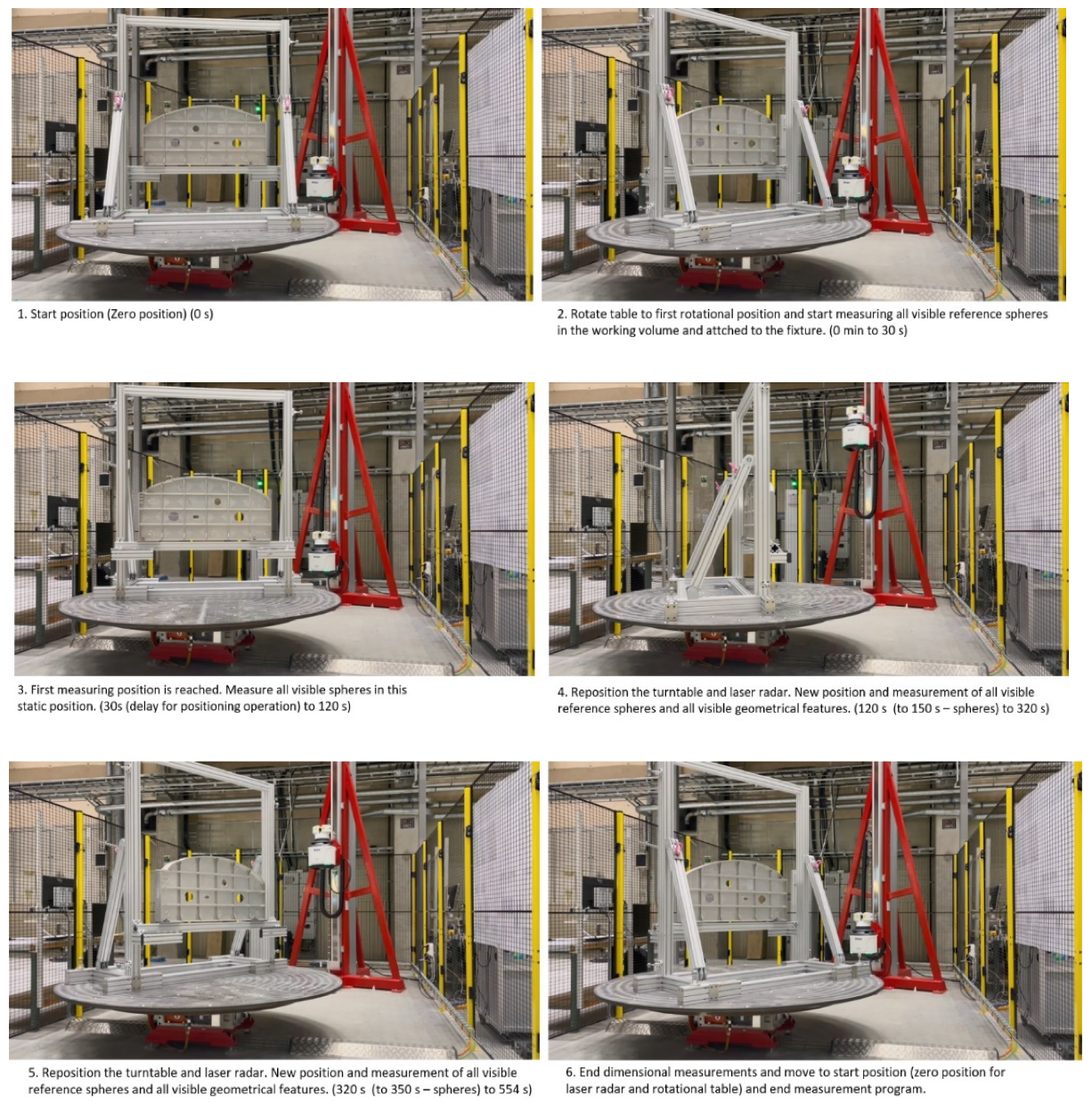 1. Start position (Zero position) (0 s)

2. Rotate table to first rotational position and start measuring all visible reference spheres in the working volume and attched to the fixture. (0 min to 30 s)

3. First measuring position is reached. Measure all visible spheres in this static position. (30s (delay for positioning operation) to 120 s)

4. Reposition the turntable and laser radar. New position and measurement of all visible reference spheres and all visible geometrical features. (120 s (to 150 s – spheres) to 320 s)

5. Reposition the turntable and laser radar. New position and measurement of all visible reference spheres and all visible geometrical features. (320 s (to 350 s – spheres) to 554 s)

6. End dimensional measurements and move to start position (zero position for laser radar and rotational table) and end measurement program.