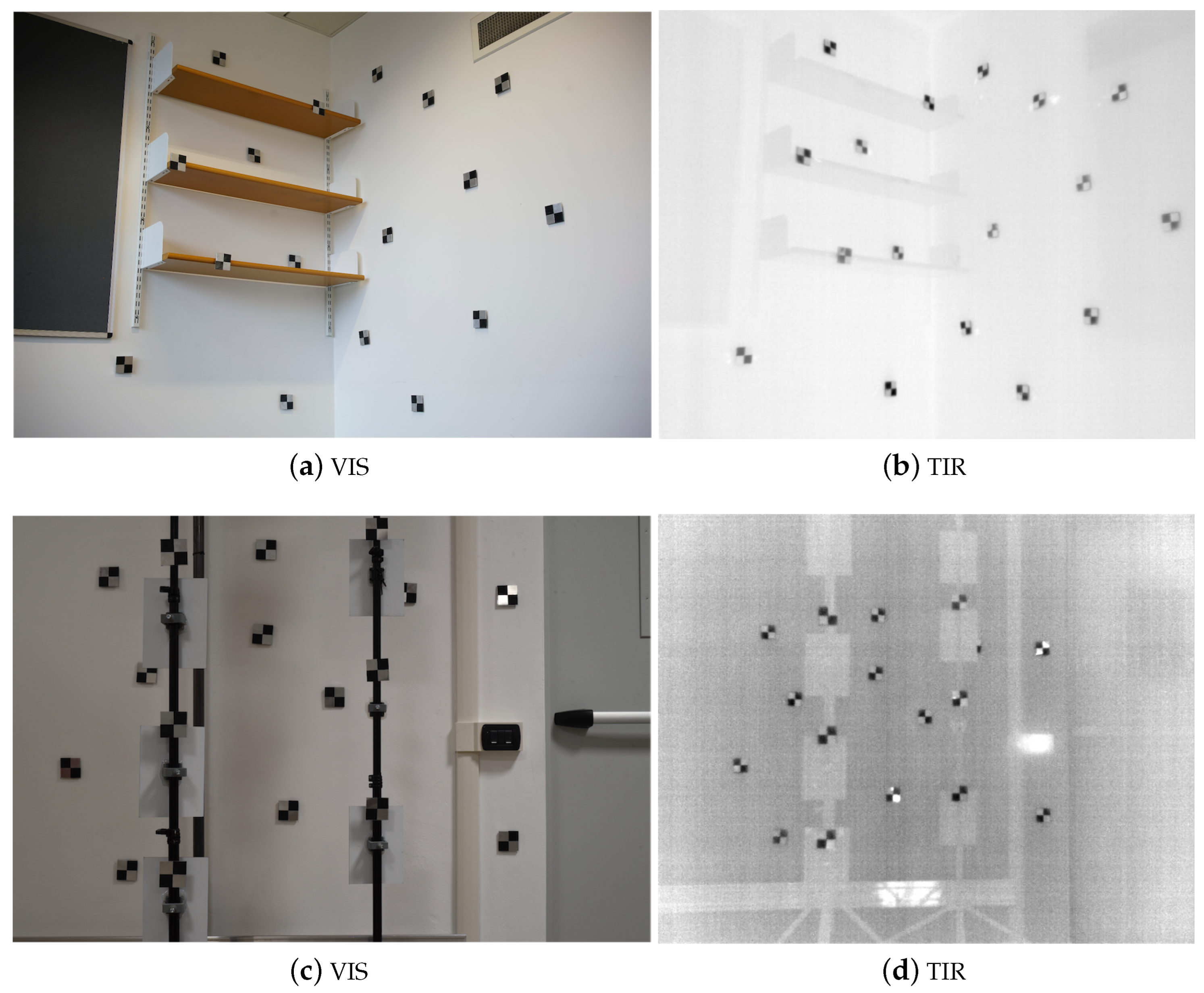 (a) VIS

(b) TIR

(c) VIS

(d) TIR