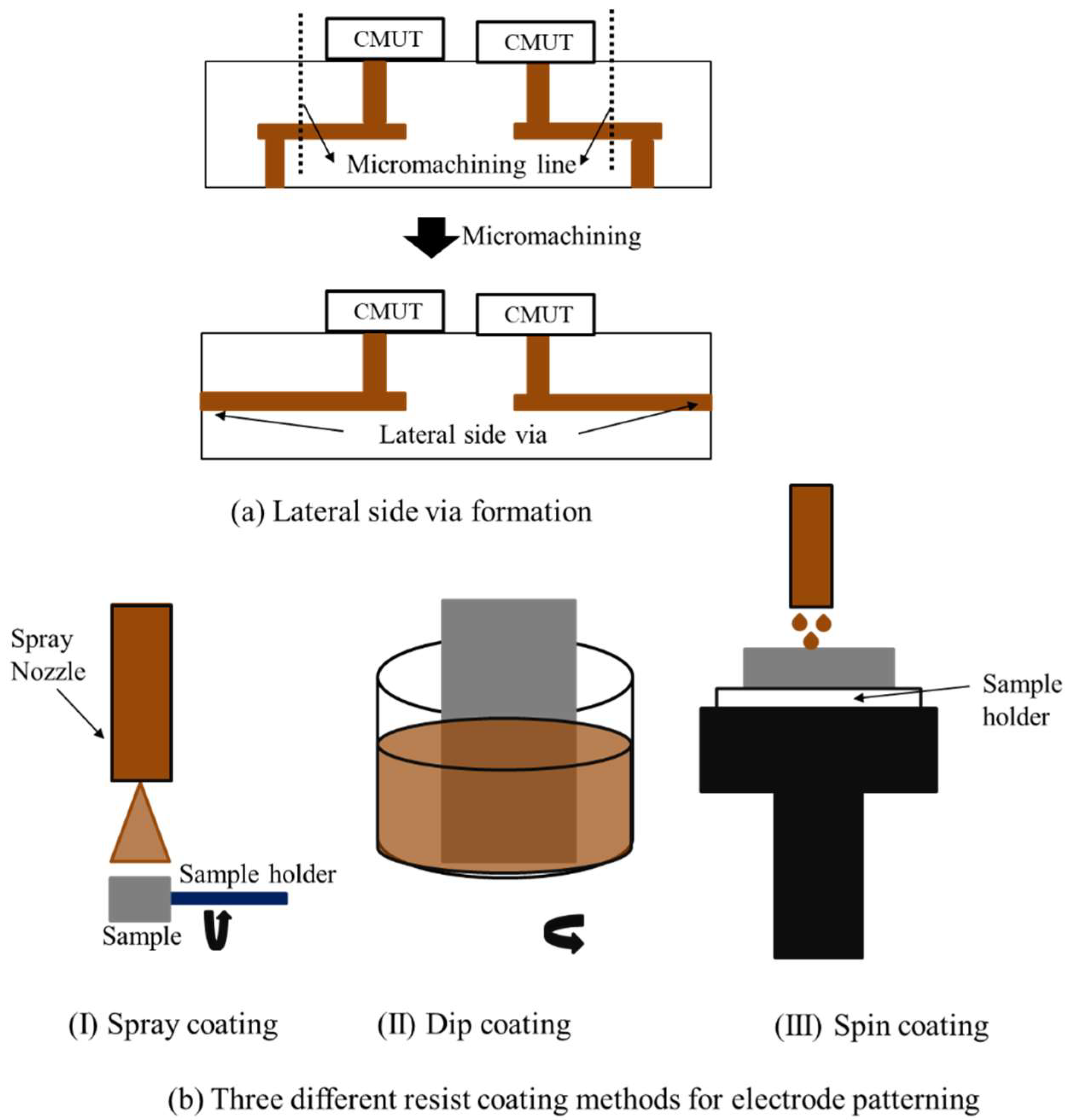 CMUT
CMUT
Micromachining line

Micromachining

CMUT
CMUT
Lateral side via

(a) Lateral side via formation

Spray Nozzle
Sample holder
Sample

Sample holder

(I) Spray coating
(II) Dip coating
(III) Spin coating

(b) Three different resist coating methods for electrode patterning