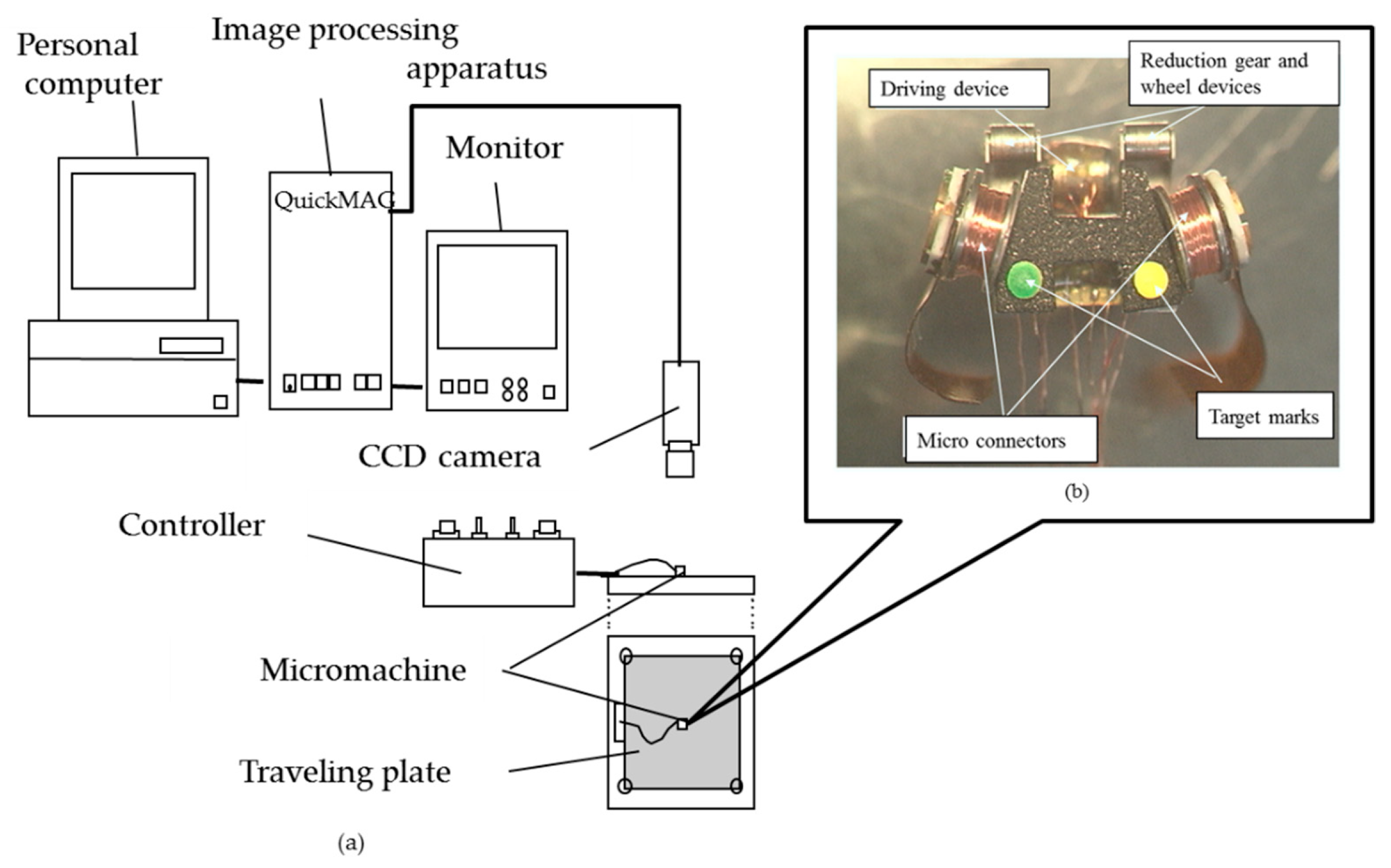 Personal computer

Image processing apparatus

QuickMAG

Monitor

CCD camera

Controller

Micromachine

Traveling plate

(a)

Driving device

Reduction gear and wheel devices

Micro connectors

Target marks

(b)