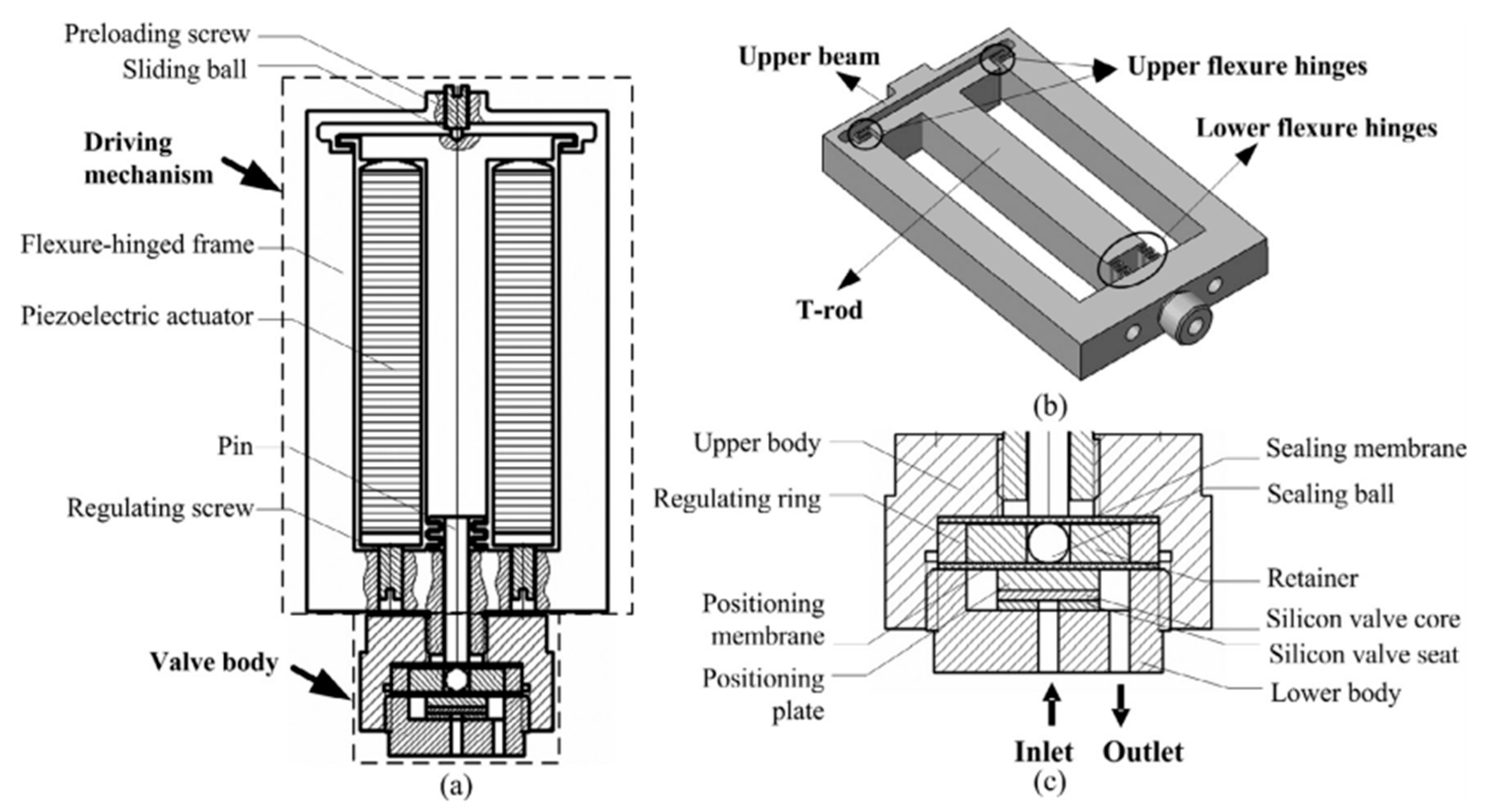 Preloading screw
Sliding ball
Driving mechanism
Flexure-hinged frame
Piezoelectric actuator
Pin
Regulating screw
Valve body
(a)

Upper beam
Upper flexure hinges
Lower flexure hinges
T-rod
(b)

Upper body
Regulating ring
Positioning membrane
Positioning plate
Sealing membrane
Sealing ball
Retainer
Silicon valve core
Silicon valve seat
Lower body
Inlet
Outlet
(c)