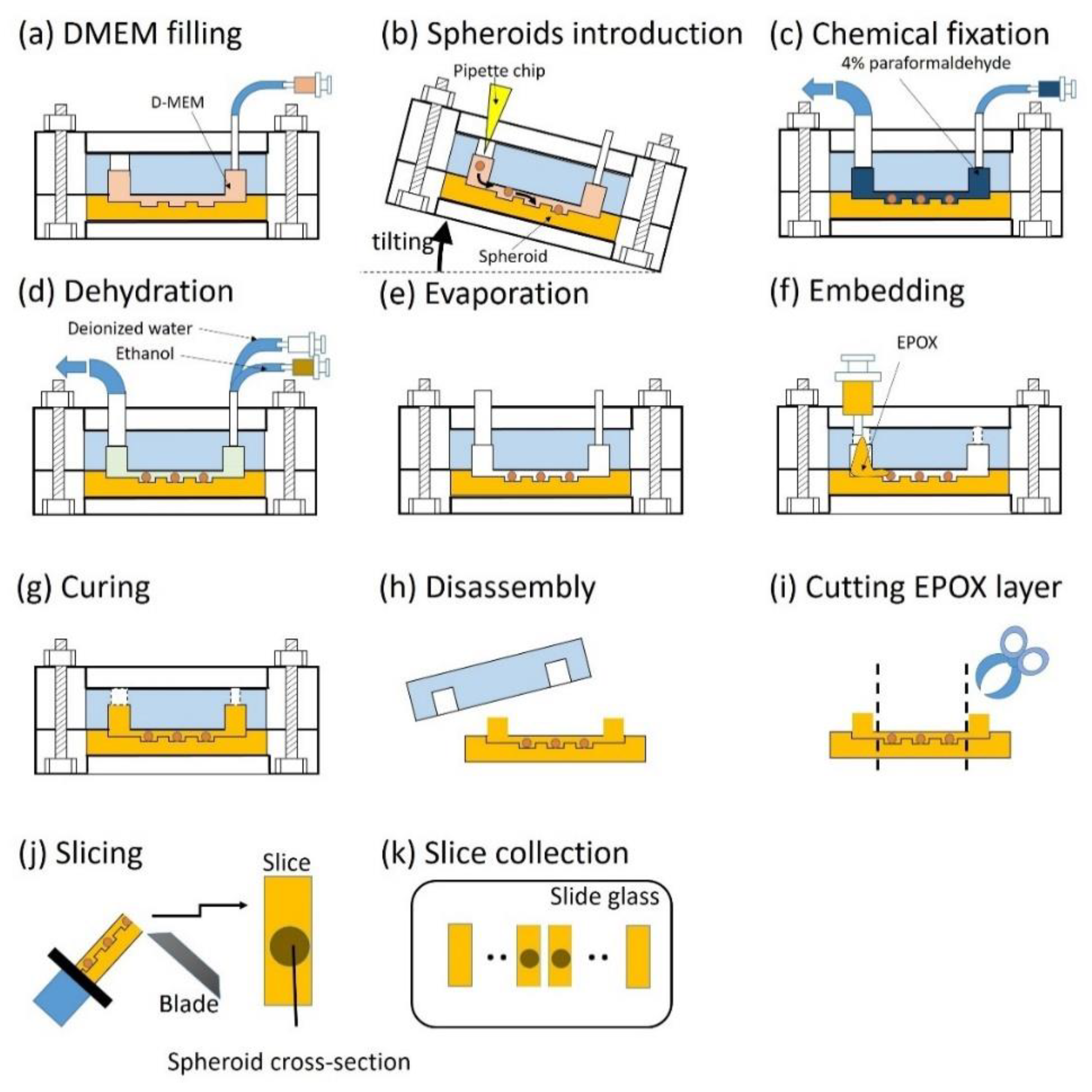 (a) DMEM filling

D-MEM

(b) Spheroids introduction

Pipette chip

tilting

Spheroid

(c) Chemical fixation

4% paraformaldehyde

(d) Dehydration

Deionized water

Ethanol

(e) Evaporation

(f) Embedding

EPOX

(g) Curing

(h) Disassembly

(i) Cutting EPOX layer

(j) Slicing

Slice

Blade

Spheroid cross-section

(k) Slice collection

Slide glass