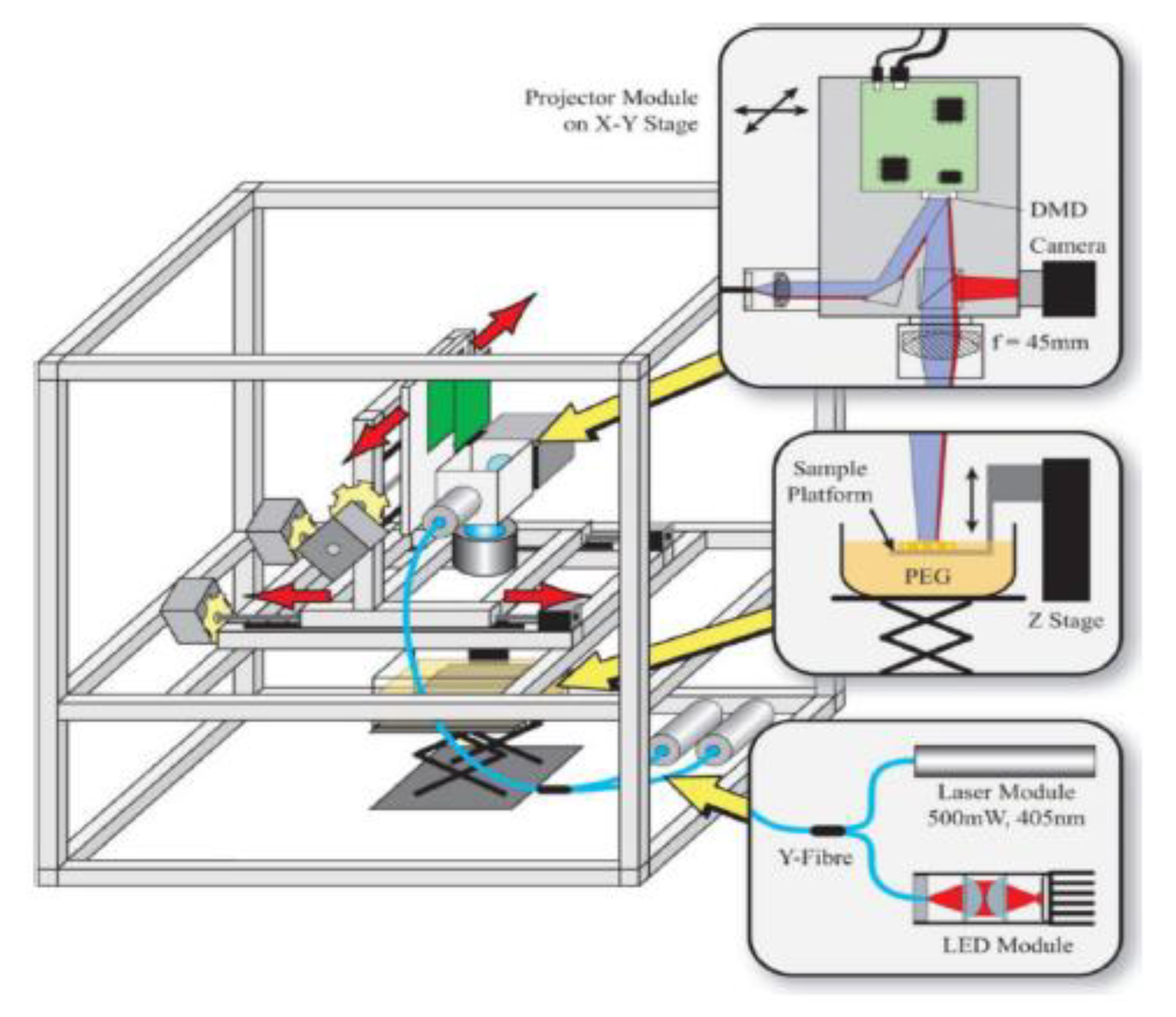 Projector Module on X-Y Stage

DMD

Camera

f = 45mm

Sample Platform

PEG

Z Stage

Laser Module 500mW, 405nm

Y-Fibre

LED Module