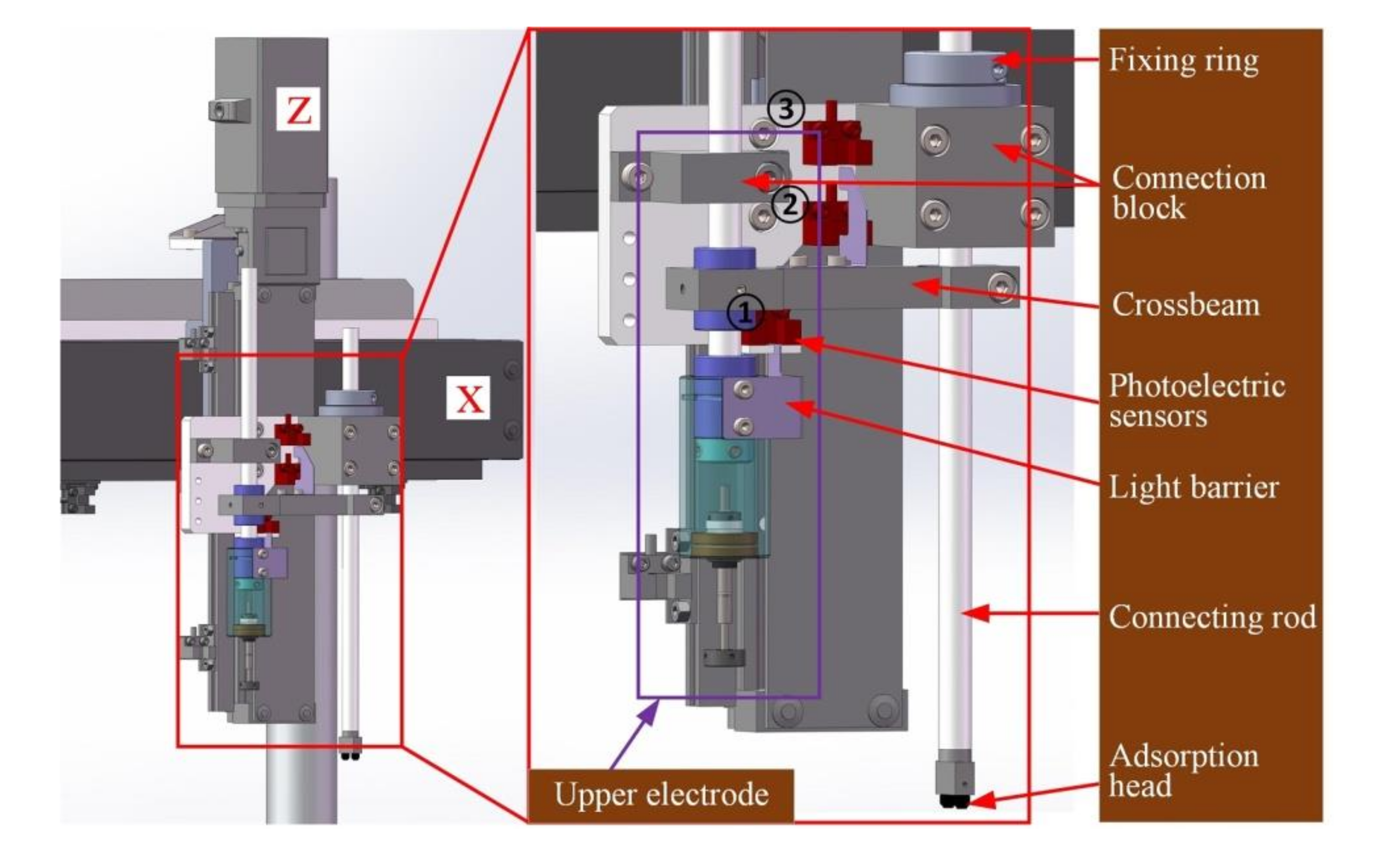 Z

X

③

②

①

Upper electrode

Fixing ring

Connection block

Crossbeam

Photoelectric sensors

Light barrier

Connecting rod

Adsorption head