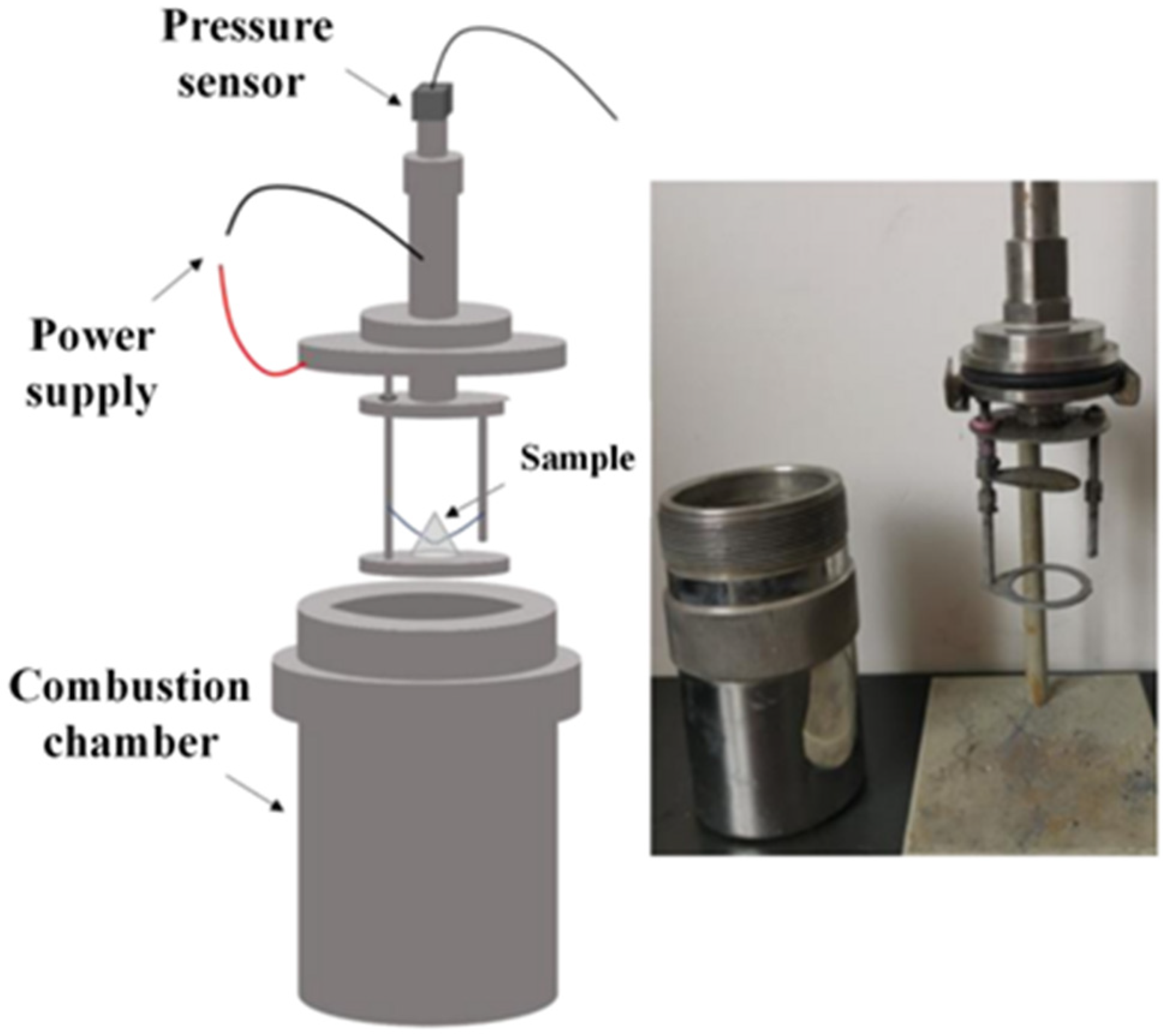 Pressure sensor

Power supply

Sample

Combustion chamber