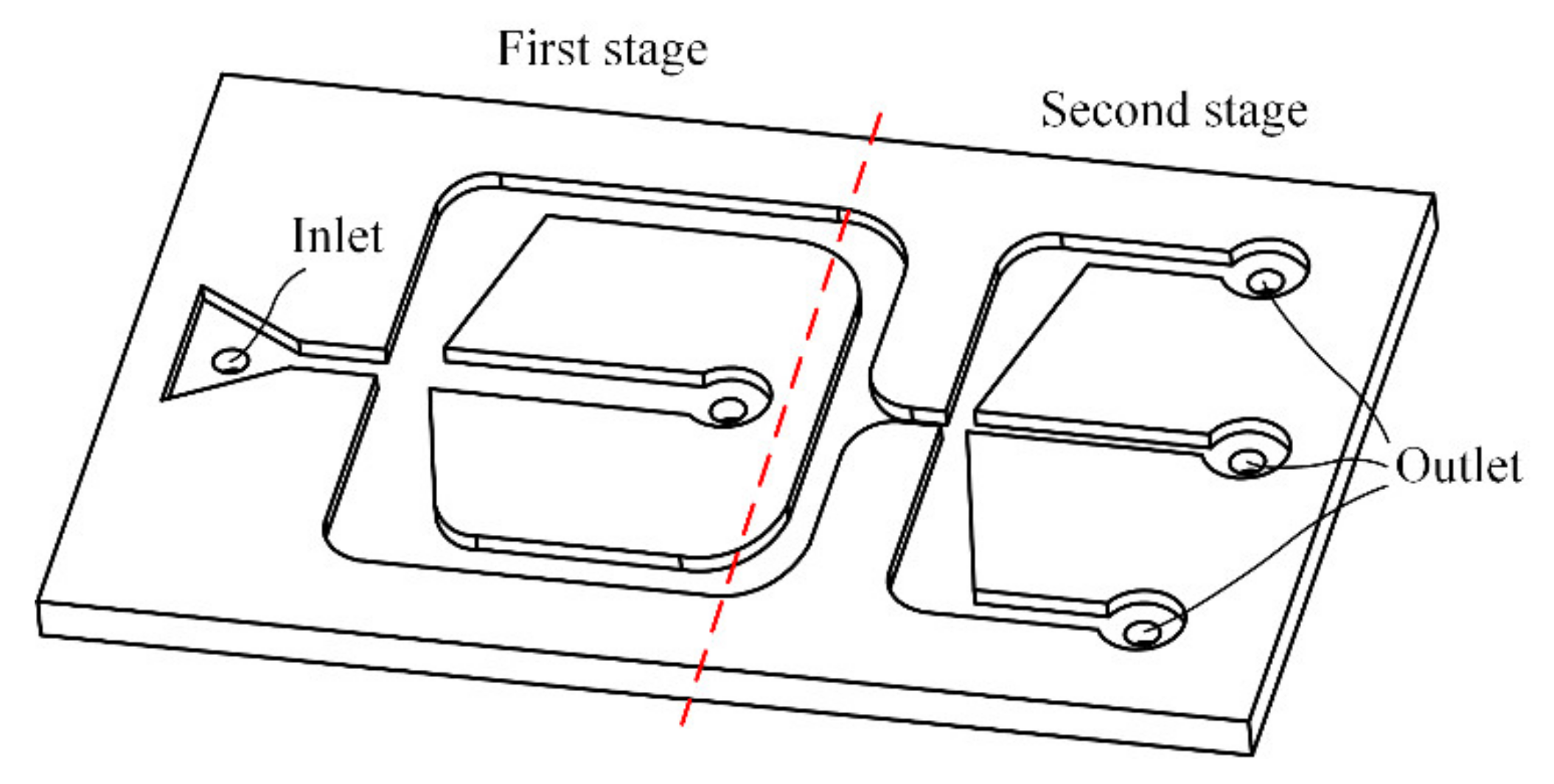 First stage

Second stage

Inlet

Outlet