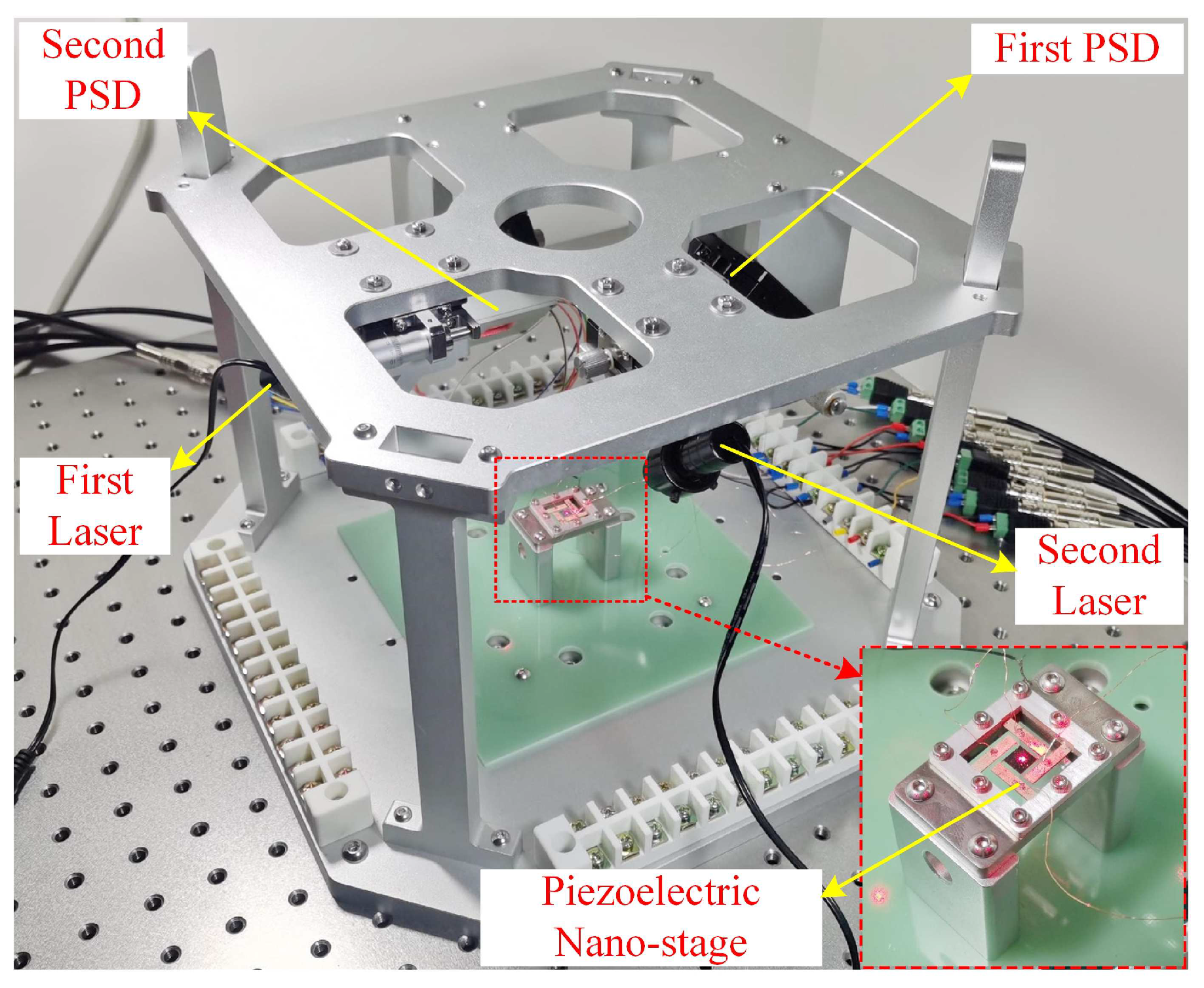 Second PSD

First PSD

First Laser

Second Laser

Piezoelectric Nano-stage