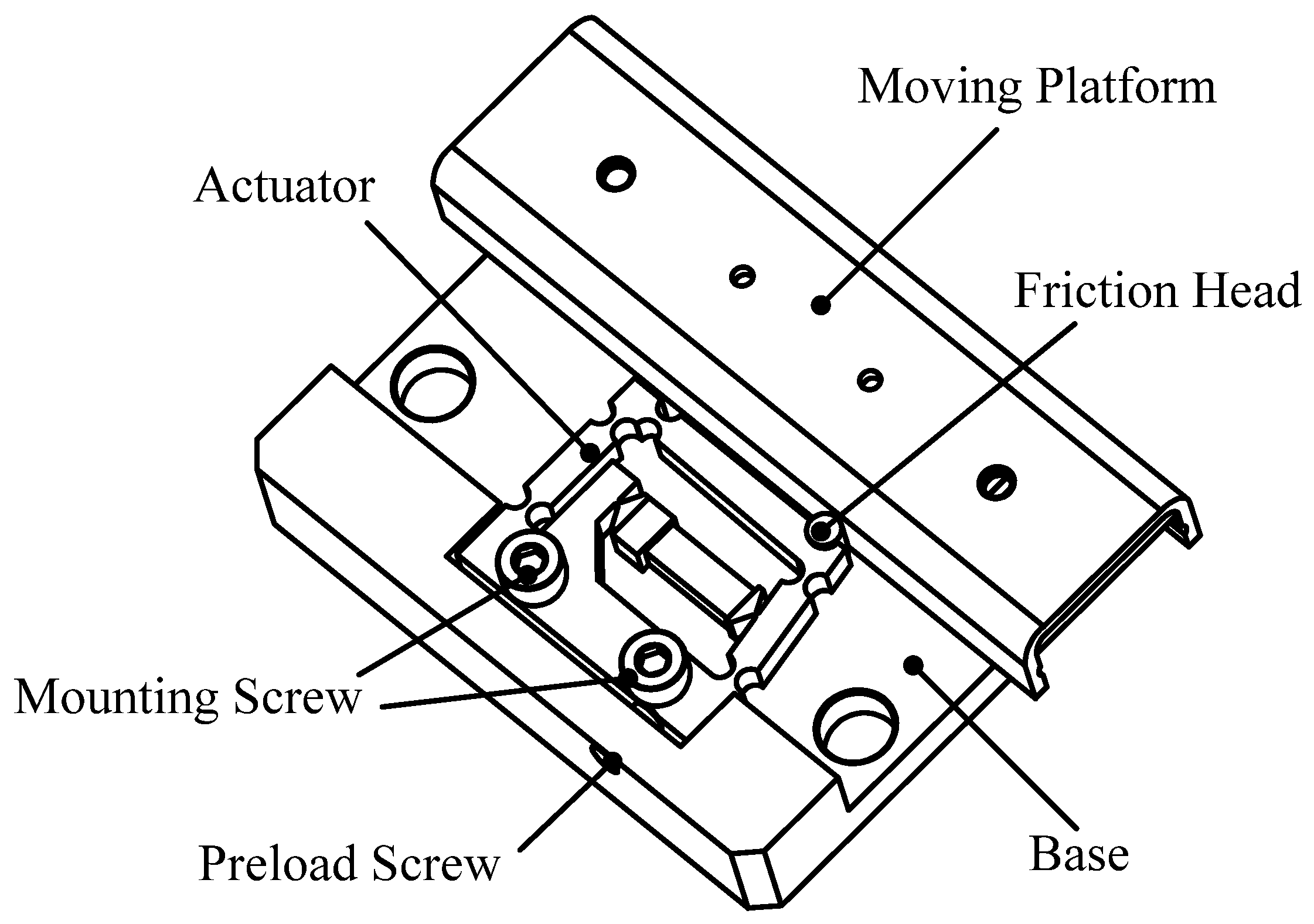 Moving Platform

Actuator

Friction Head

Mounting Screw

Preload Screw

Base