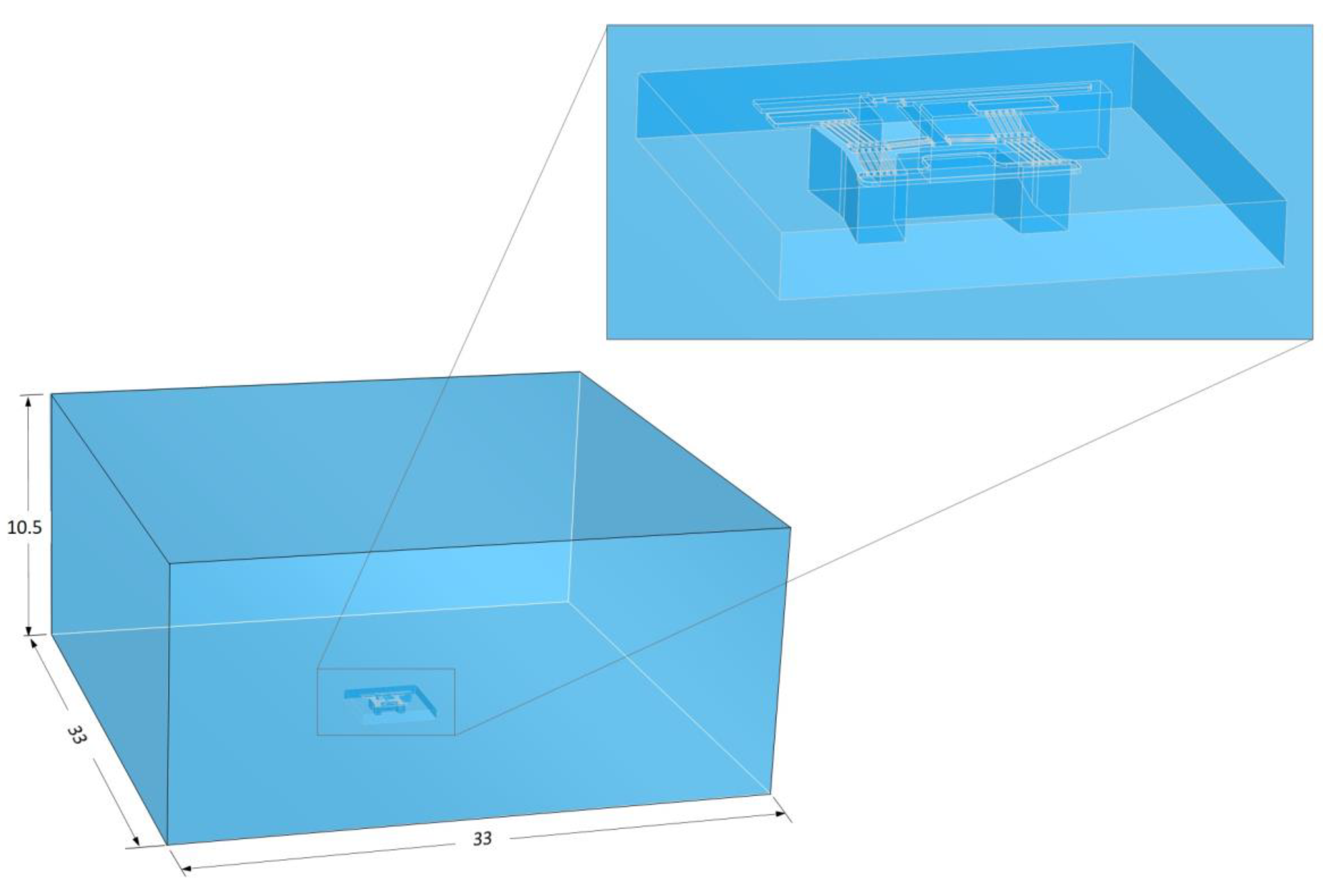 10.5

33

33