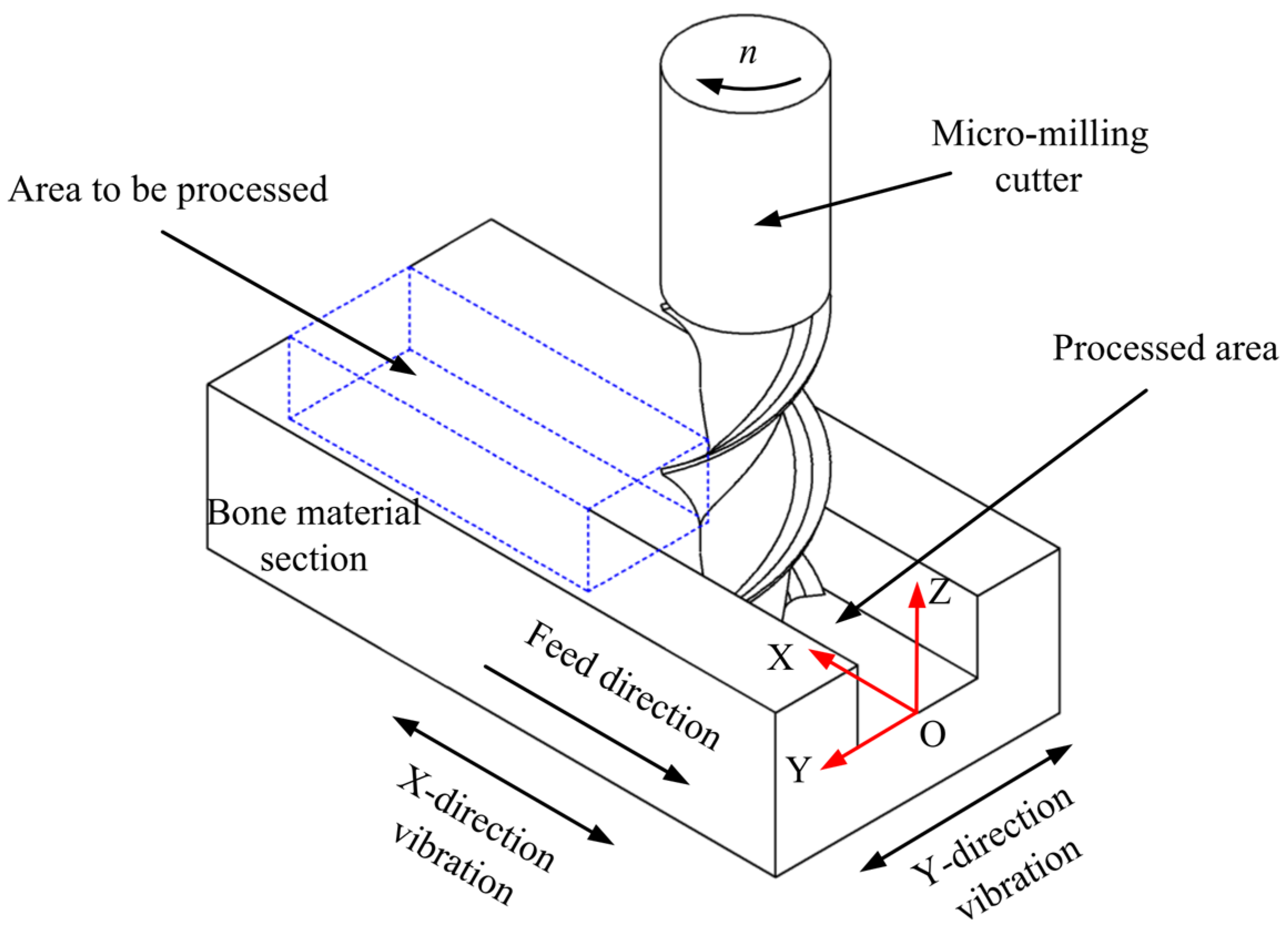 $n$

Micro-milling cutter

Area to be processed

Processed area

Bone material section

Z

X

O

Y

Feed direction

X-direction vibration

Y-direction vibration