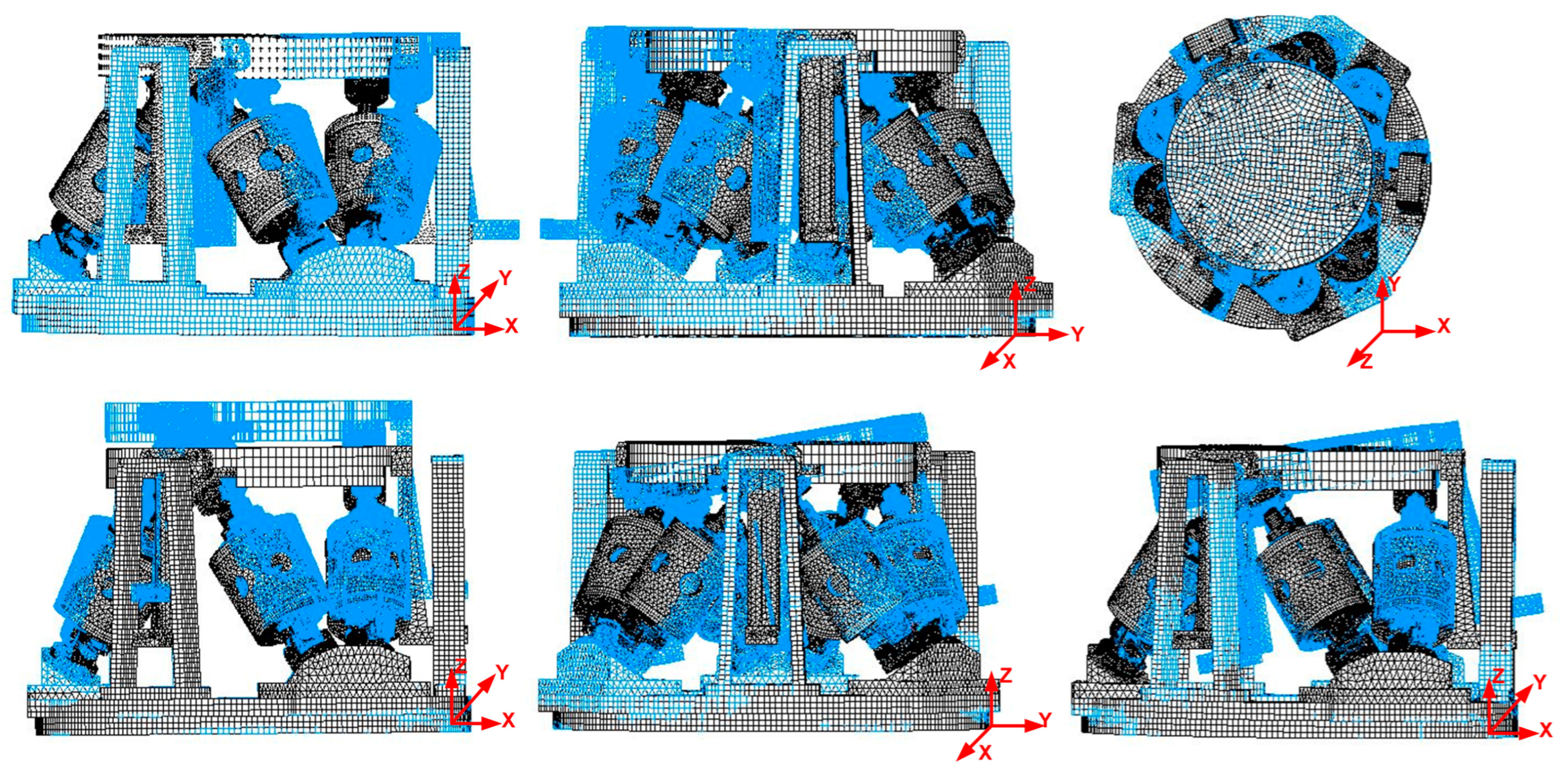 Z
Y
X

Z
Y
X

Y
X
Z

Z
Y
X

Z
Y
X

Z
Y
X