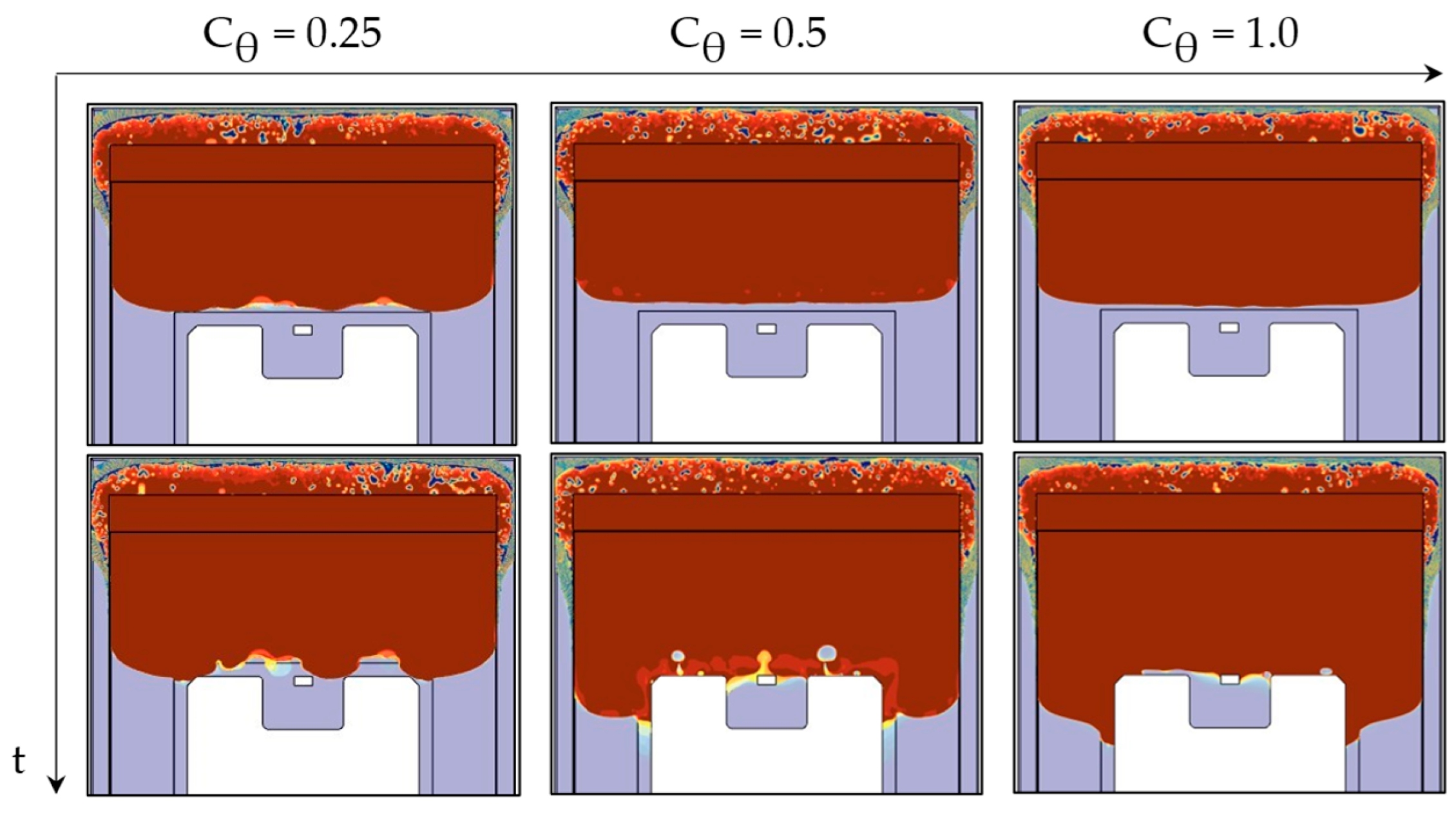 $C_\theta = 0.25$ $C_\theta = 0.5$ $C_\theta = 1.0$

t