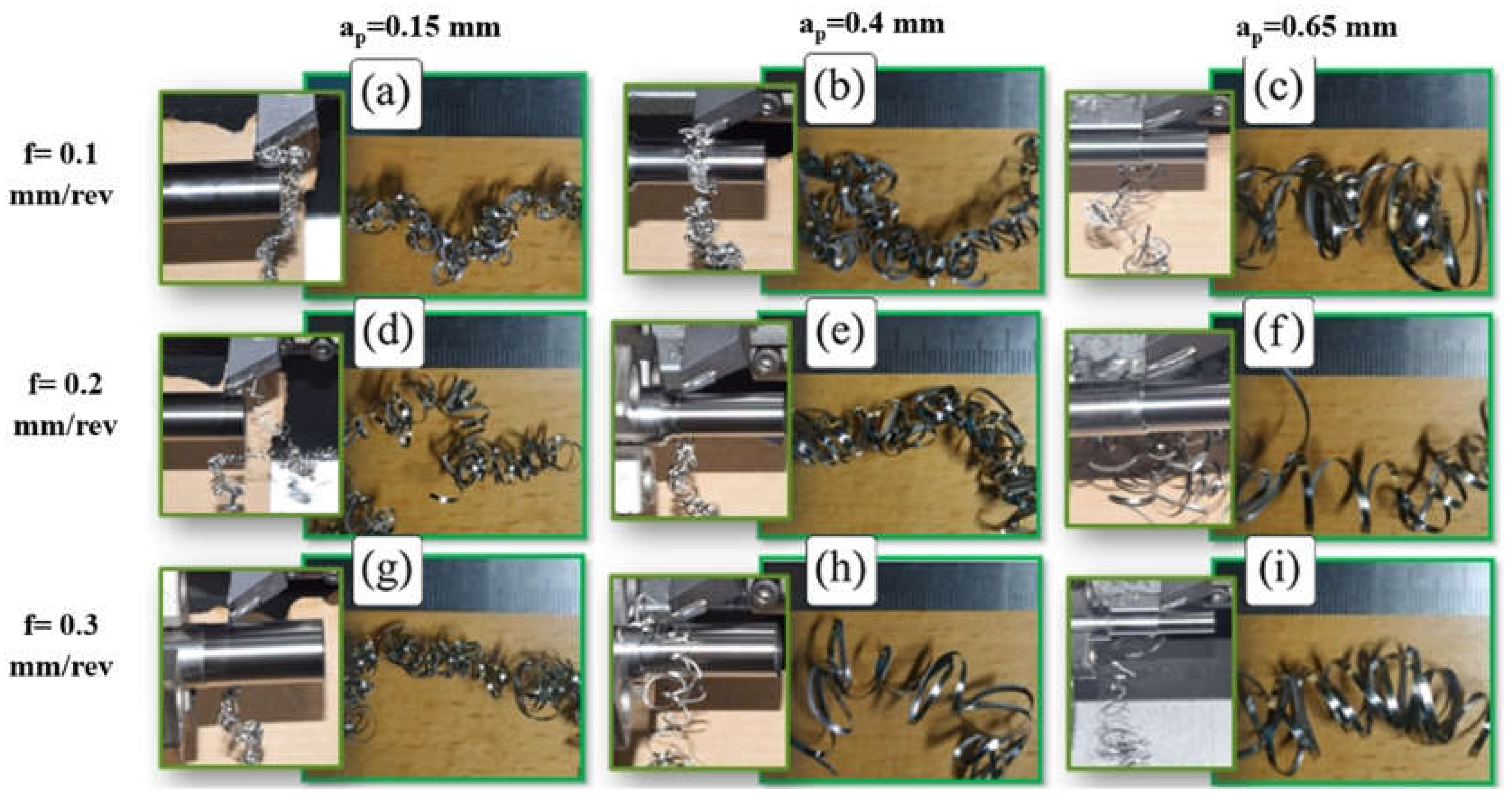 $a_p$=0.15 mm

$a_p$=0.4 mm

$a_p$=0.65 mm

f= 0.1 mm/rev

(a)

(b)

(c)

f= 0.2 mm/rev

(d)

(e)

(f)

f= 0.3 mm/rev

(g)

(h)

(i)