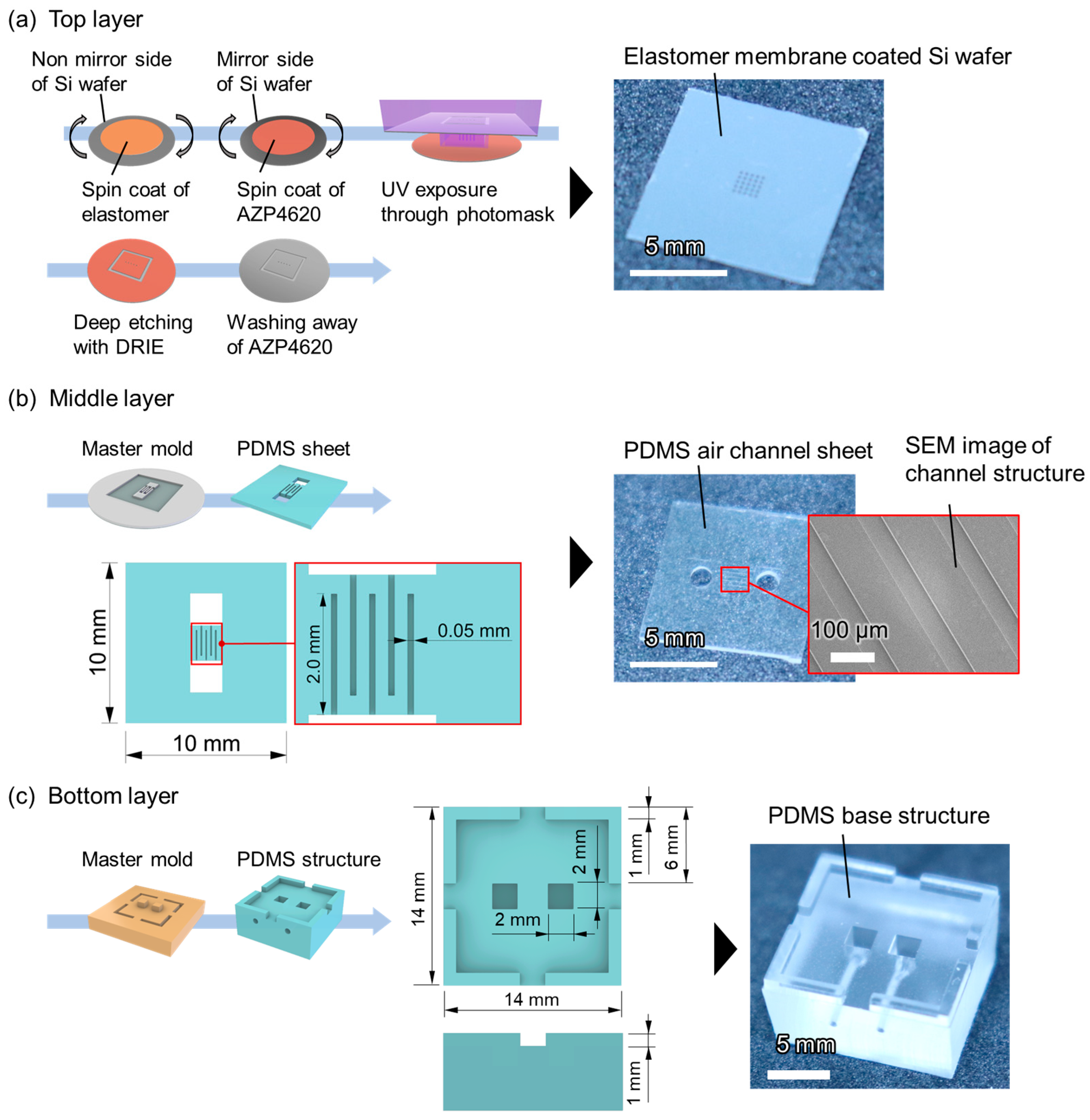 (a) Top layer

Non mirror side of Si wafer

Mirror side of Si wafer

Spin coat of elastomer

Spin coat of AZP4620

UV exposure through photomask

Deep etching with DRIE

Washing away of AZP4620

Elastomer membrane coated Si wafer

5 mm

(b) Middle layer

Master mold

PDMS sheet

10 mm

10 mm

2.0 mm

0.05 mm

PDMS air channel sheet

SEM image of channel structure

5 mm

100 μm

(c) Bottom layer

Master mold

PDMS structure

14 mm

14 mm

2 mm

2 mm

1 mm

6 mm

1 mm

PDMS base structure

5 mm