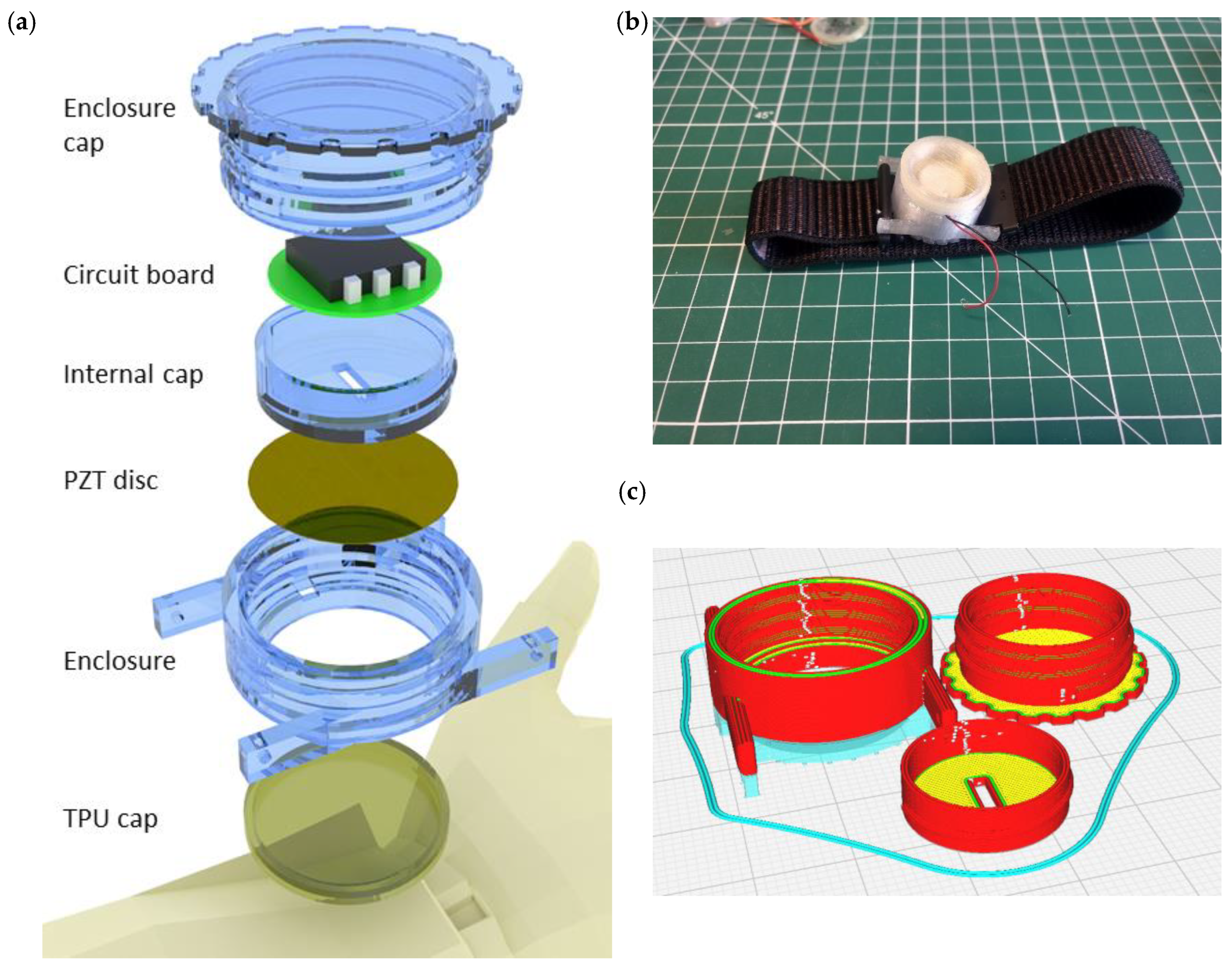 (a)

Enclosure cap

Circuit board

Internal cap

PZT disc

Enclosure

TPU cap

(b)

45°

(c)