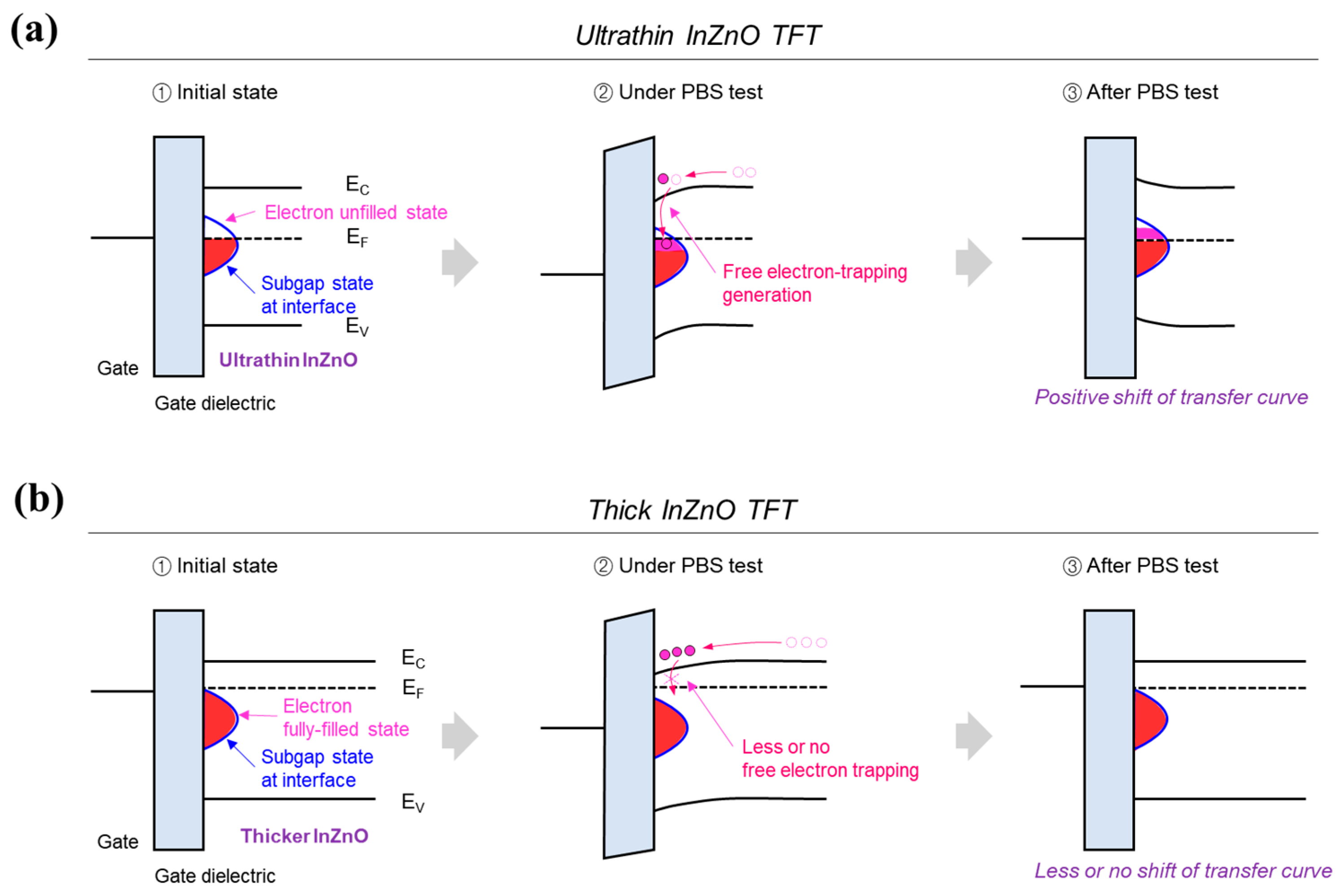 (a)

Ultrathin InZnO TFT

① Initial state

$E_C$

Electron unfilled state

$E_F$

Subgap state at interface

$E_V$

Gate

Ultrathin InZnO

Gate dielectric

② Under PBS test

Free electron-trapping generation

③ After PBS test

Positive shift of transfer curve

(b)

Thick InZnO TFT

① Initial state

$E_C$

$E_F$

Electron fully-filled state

Subgap state at interface

$E_V$

Gate

Thicker InZnO

Gate dielectric

② Under PBS test

Less or no free electron trapping

③ After PBS test

Less or no shift of transfer curve