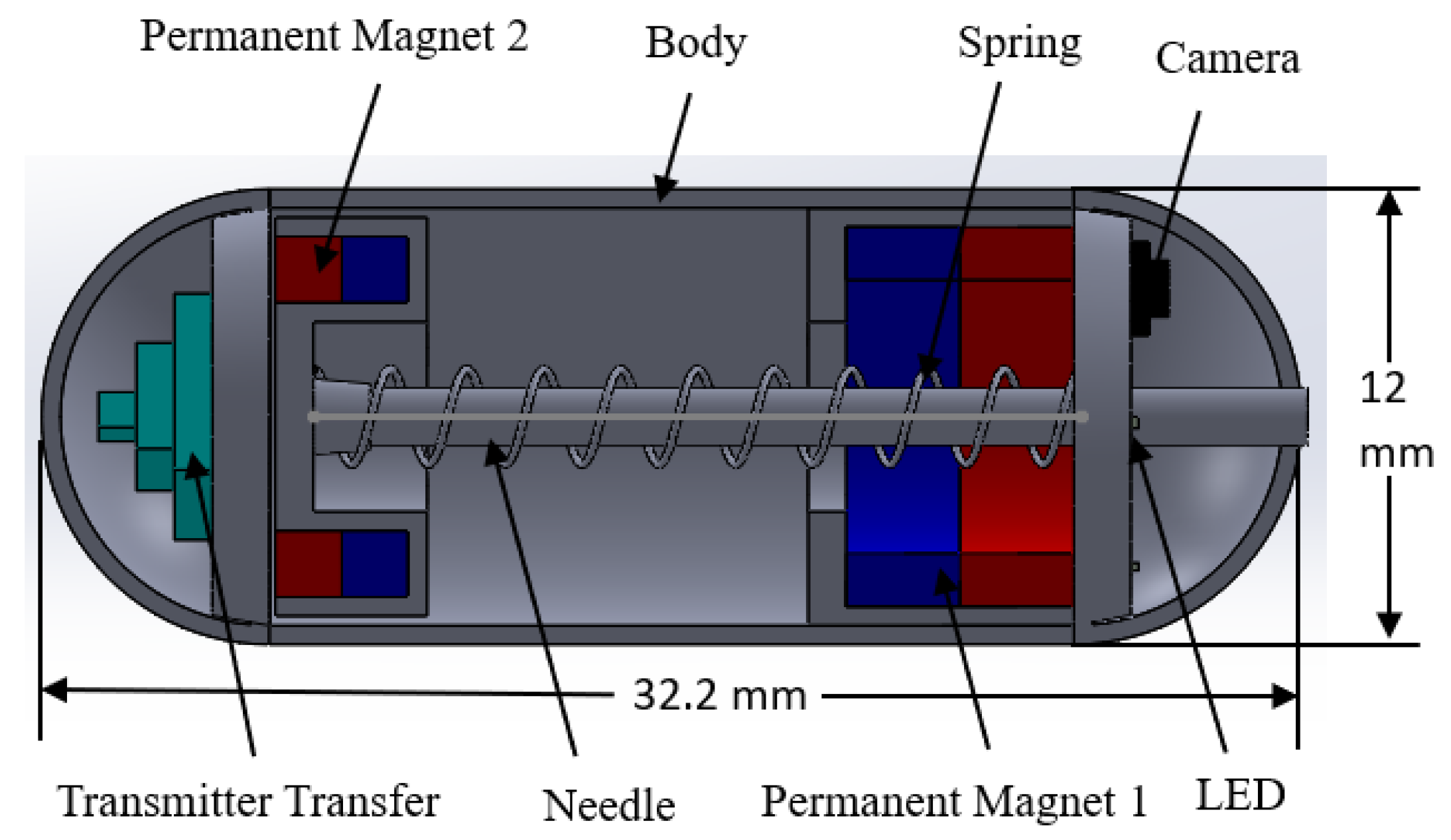 Permanent Magnet 2
Body
Spring
Camera
12 mm
32.2 mm
Transmitter Transfer
Needle
Permanent Magnet 1
LED