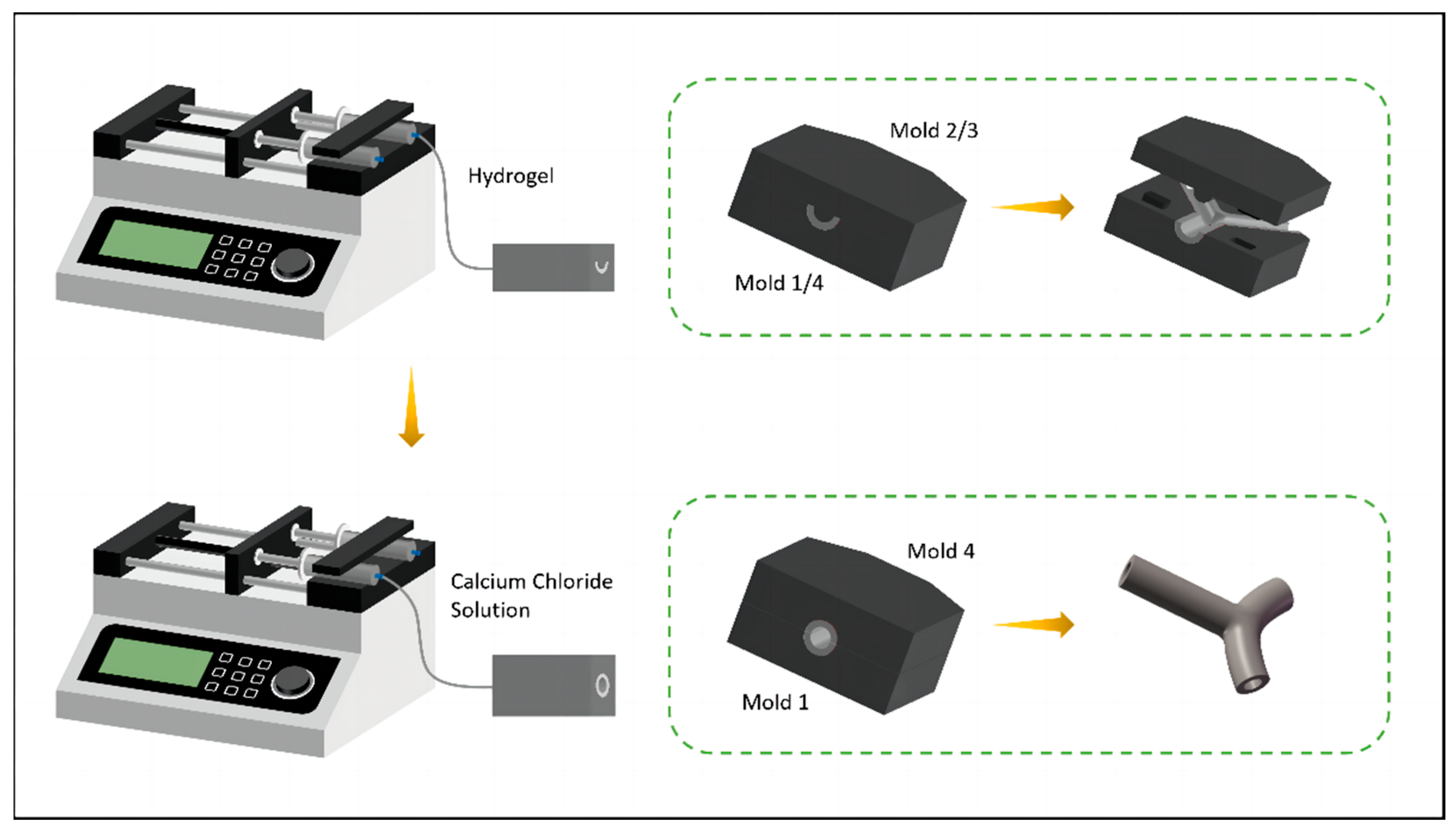 Hydrogel

Mold 2/3

Mold 1/4

Calcium Chloride Solution

Mold 4

Mold 1