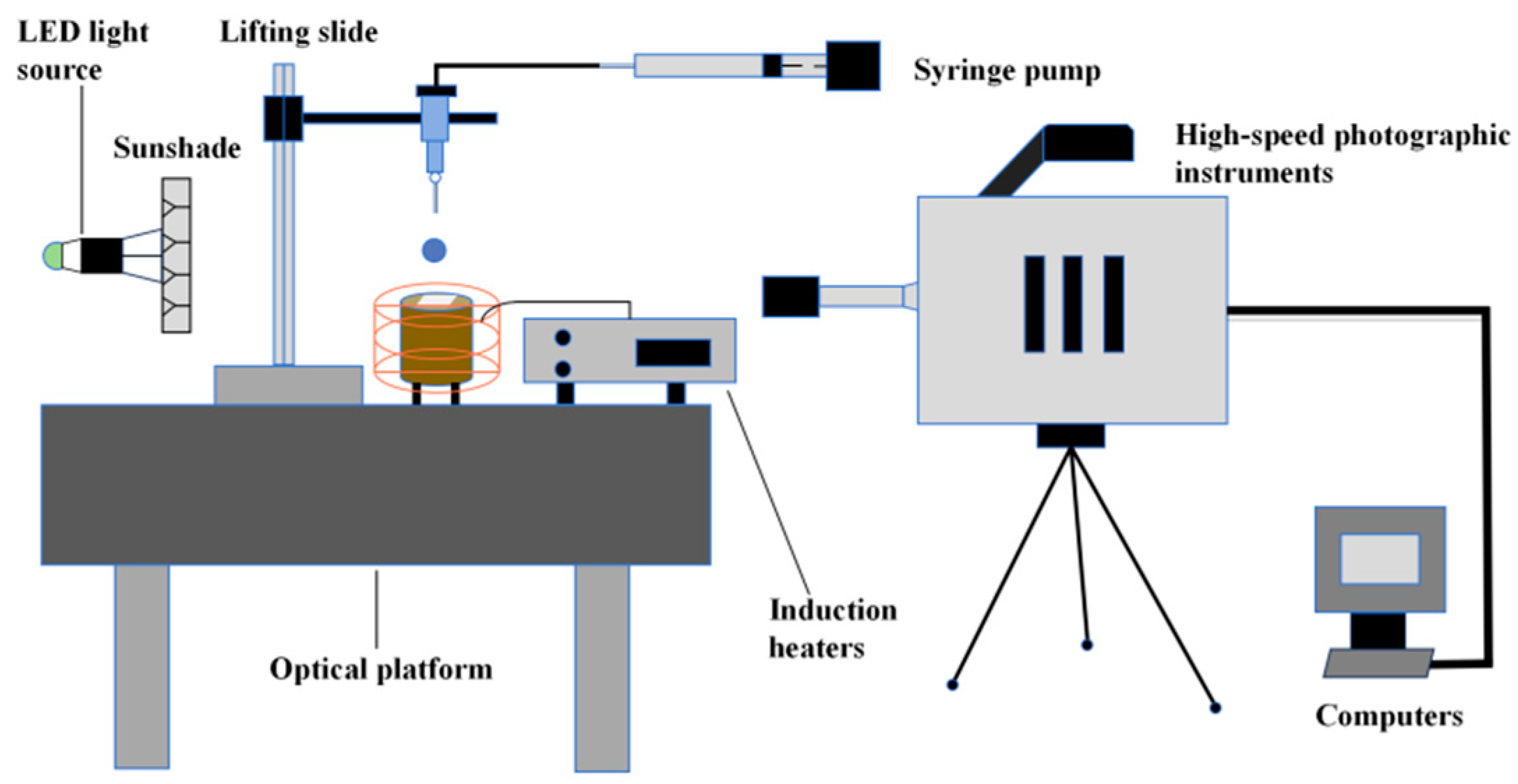 LED light source

Lifting slide

Syringe pump

Sunshade

High-speed photographic instruments

Induction heaters

Optical platform

Computers