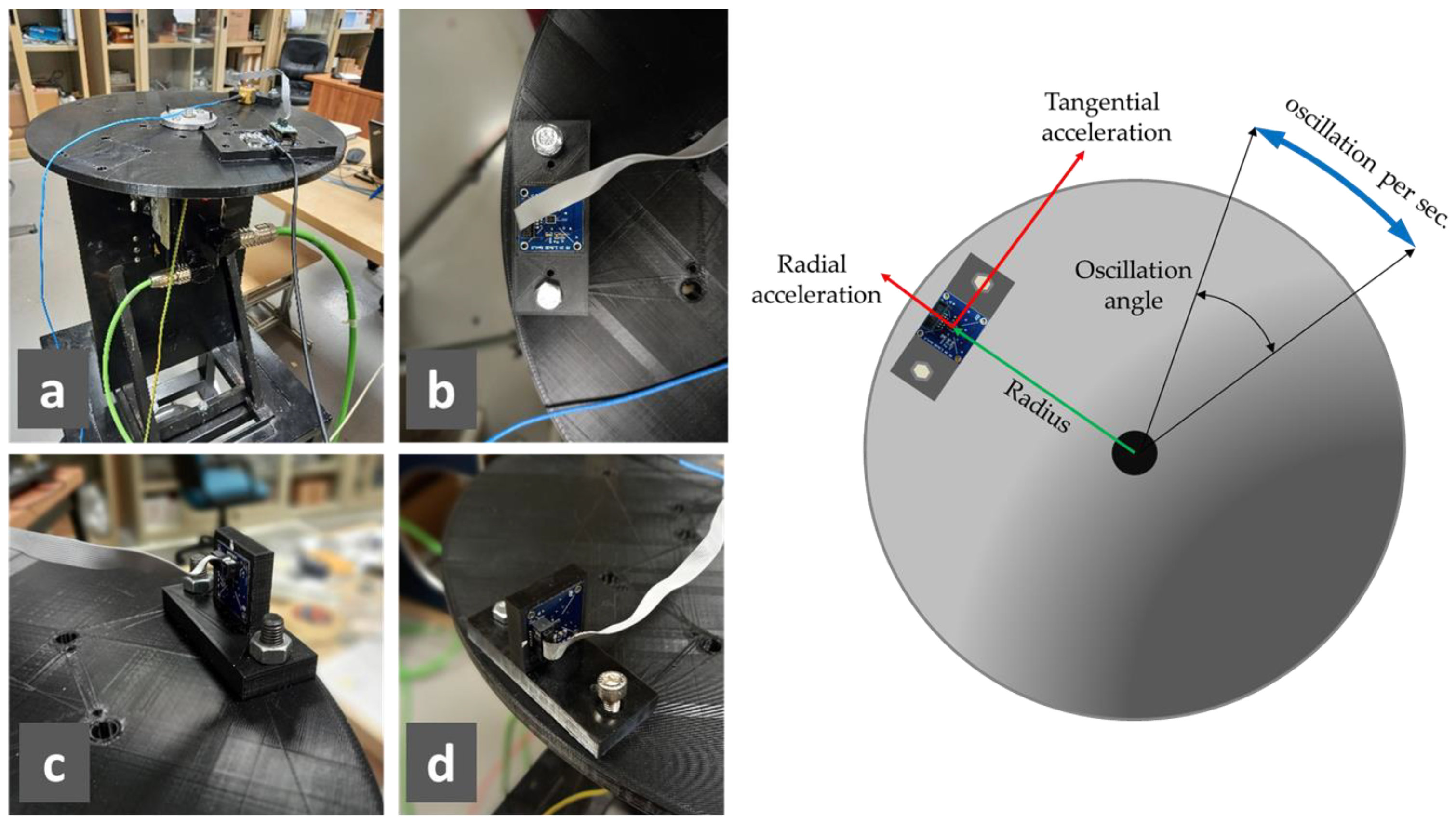 a

b

c

d

Tangential acceleration

oscillation per sec.

Radial acceleration

Oscillation angle

Radius