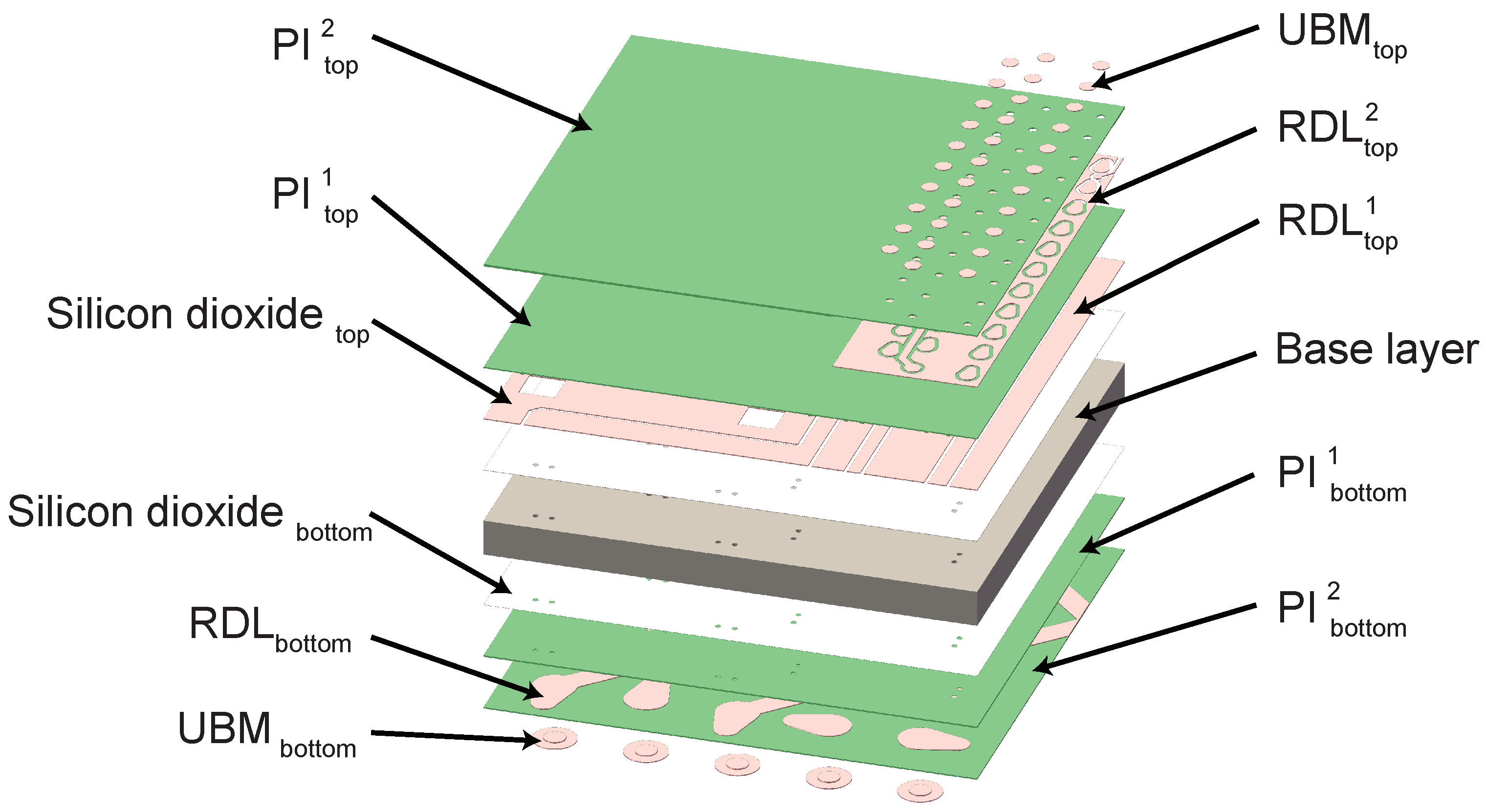 $PI^{2}_{top}$

$PI^{1}_{top}$

Silicon dioxide $_{top}$

Silicon dioxide $_{bottom}$

$RDL_{bottom}$

$UBM_{bottom}$

$UBM_{top}$

$RDL^{2}_{top}$

$RDL^{1}_{top}$

Base layer

$PI^{1}_{bottom}$

$PI^{2}_{bottom}$