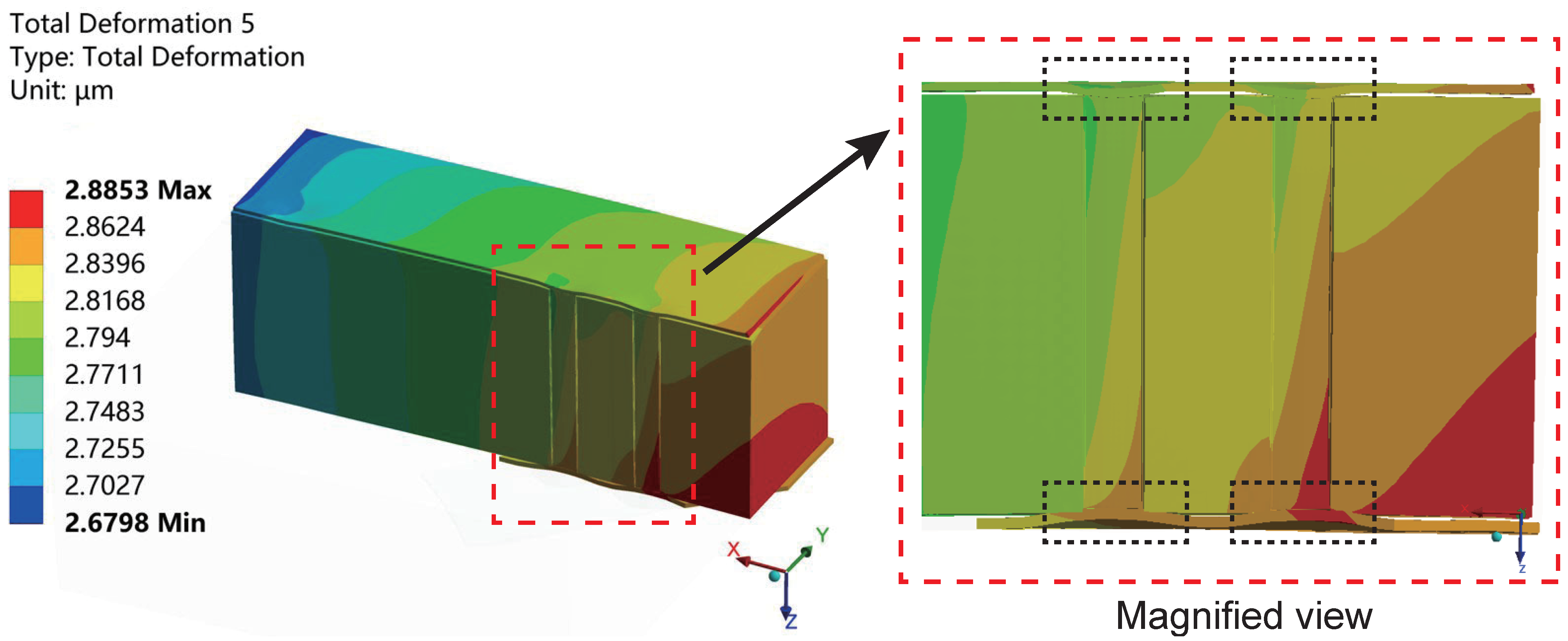 Total Deformation 5
Type: Total Deformation
Unit: μm

2.8853 Max
2.8624
2.8396
2.8168
2.794
2.7711
2.7483
2.7255
2.7027
2.6798 Min

X
Y
Z

X
Z

Magnified view