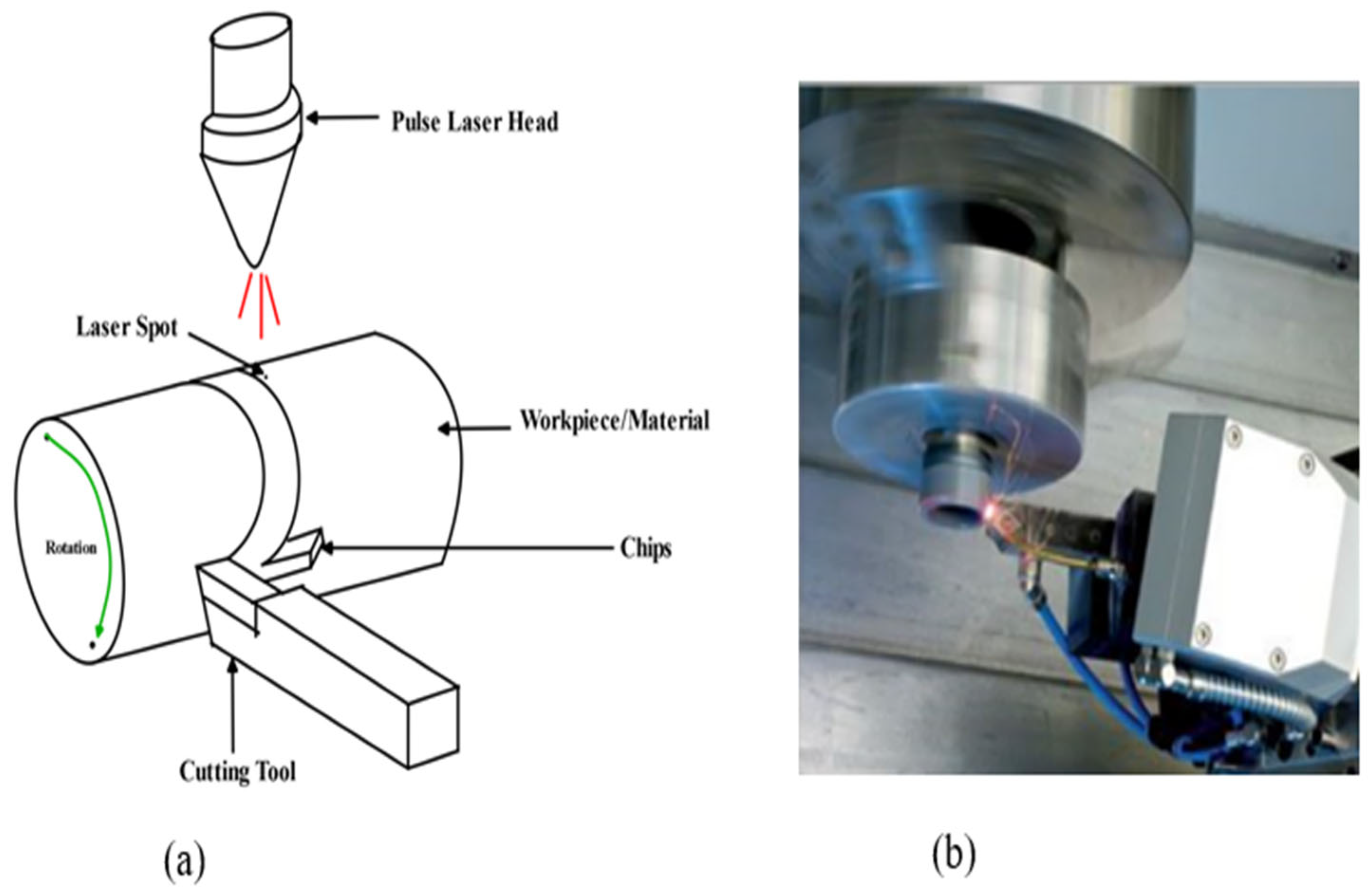 Pulse Laser Head

Laser Spot

Workpiece/Material

Rotation

Chips

Cutting Tool

(a)

(b)