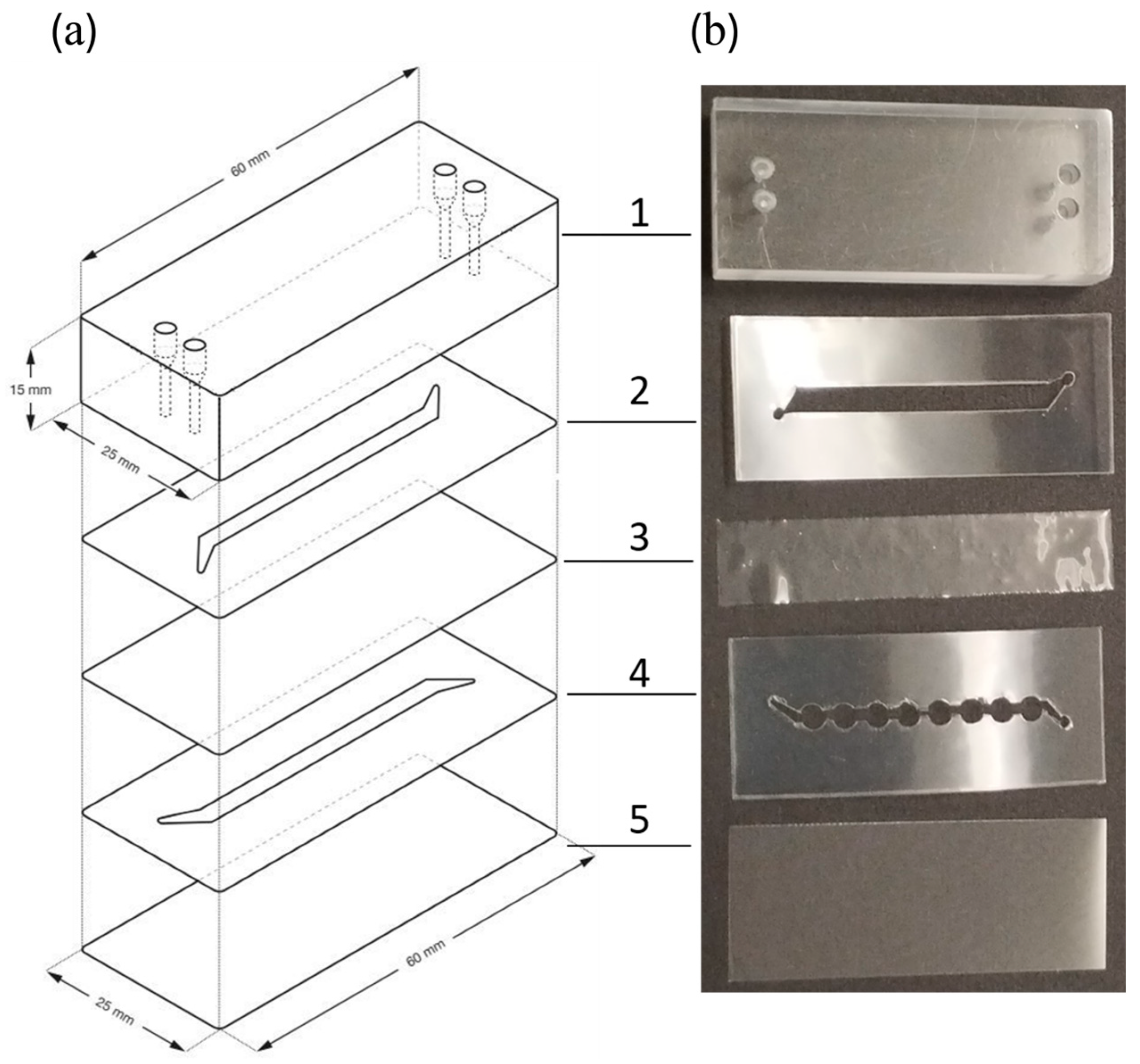 (a)

(b)

60 mm

15 mm

25 mm

1

2

3

4

5

60 mm

25 mm