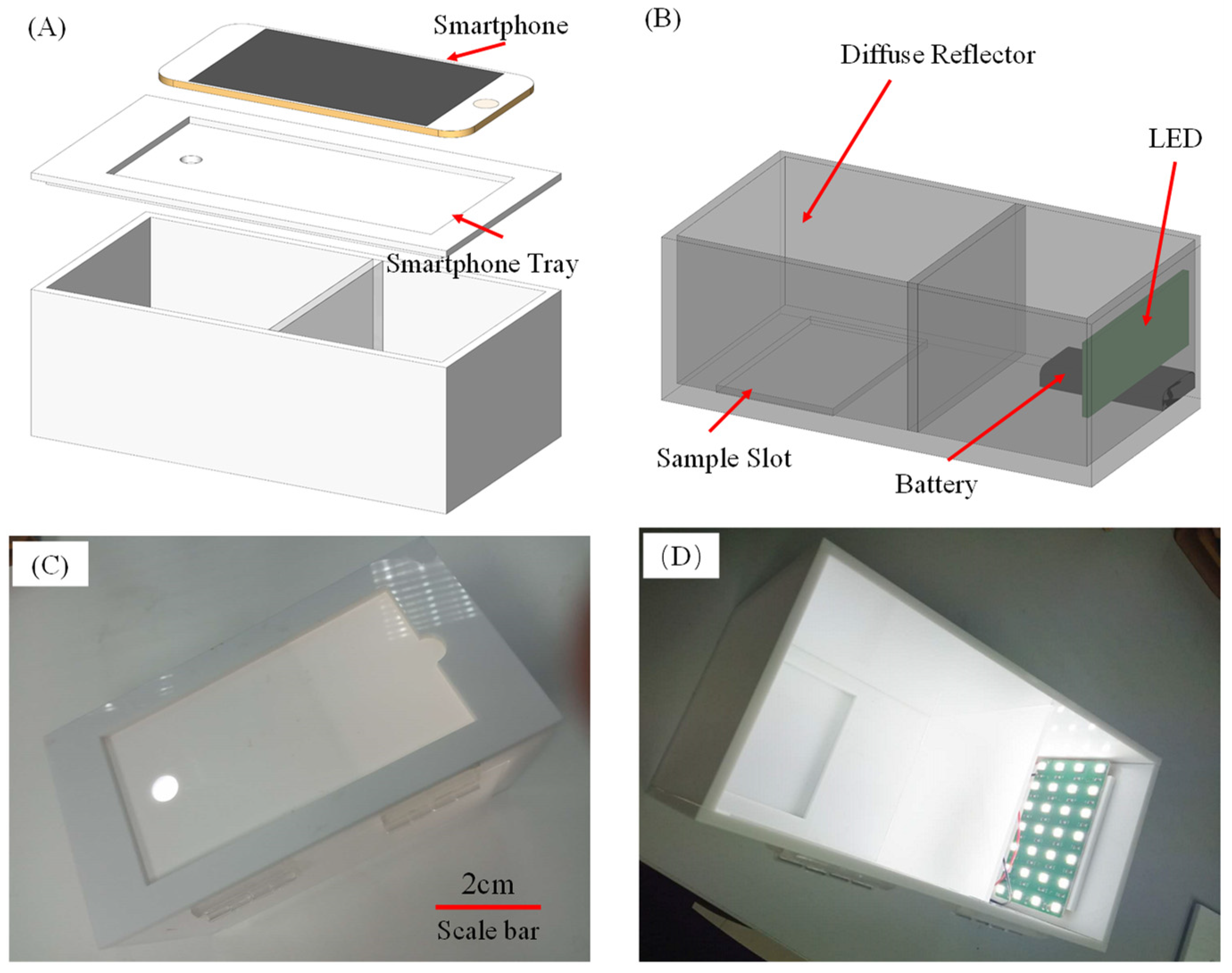 (A)

Smartphone

Smartphone Tray

(B)

Diffuse Reflector

LED

Sample Slot

Battery

(C)

2cm

Scale bar

(D)