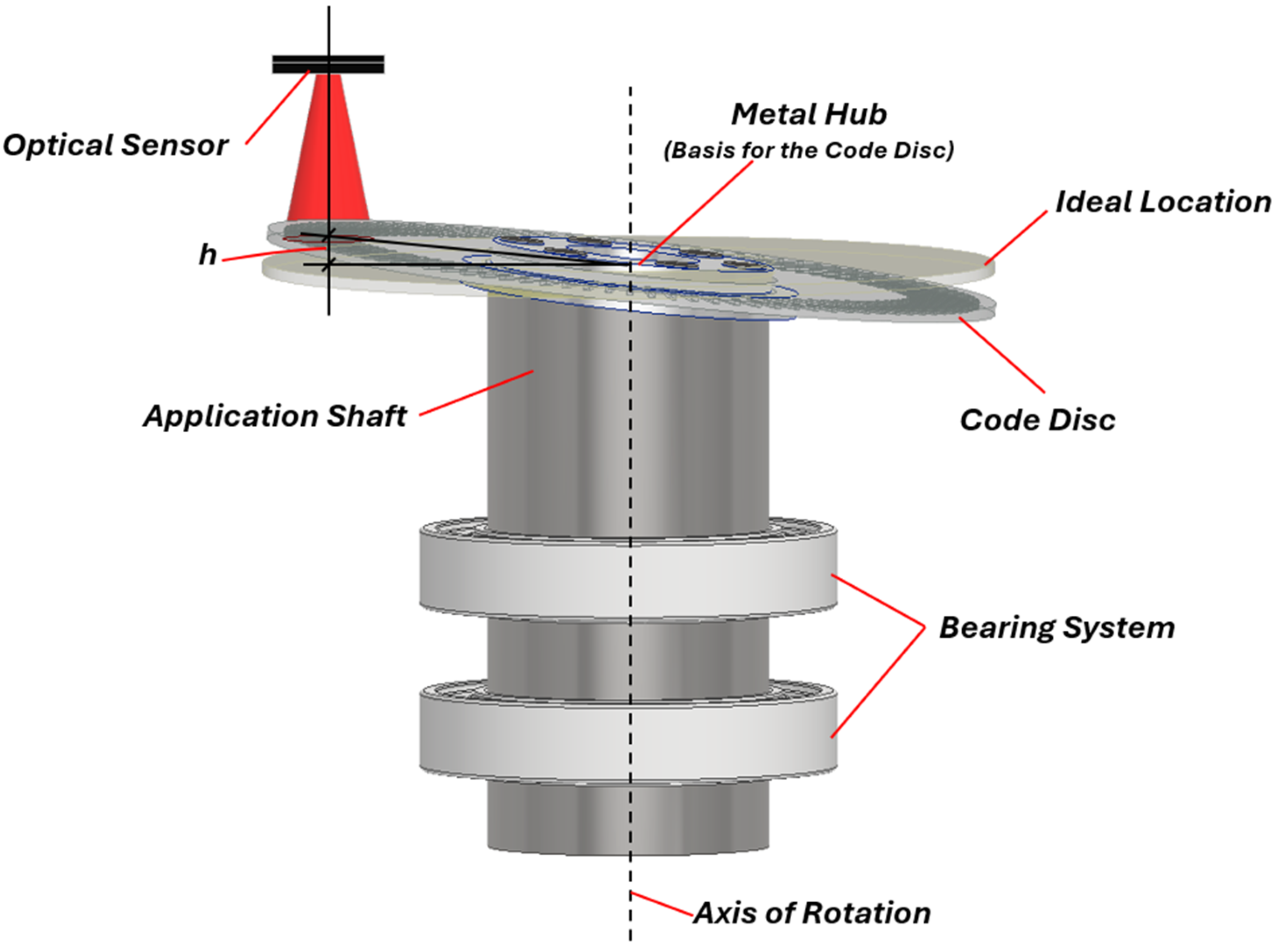 Optical Sensor

Metal Hub
(Basis for the Code Disc)

Ideal Location

h

Application Shaft

Code Disc

Bearing System

Axis of Rotation