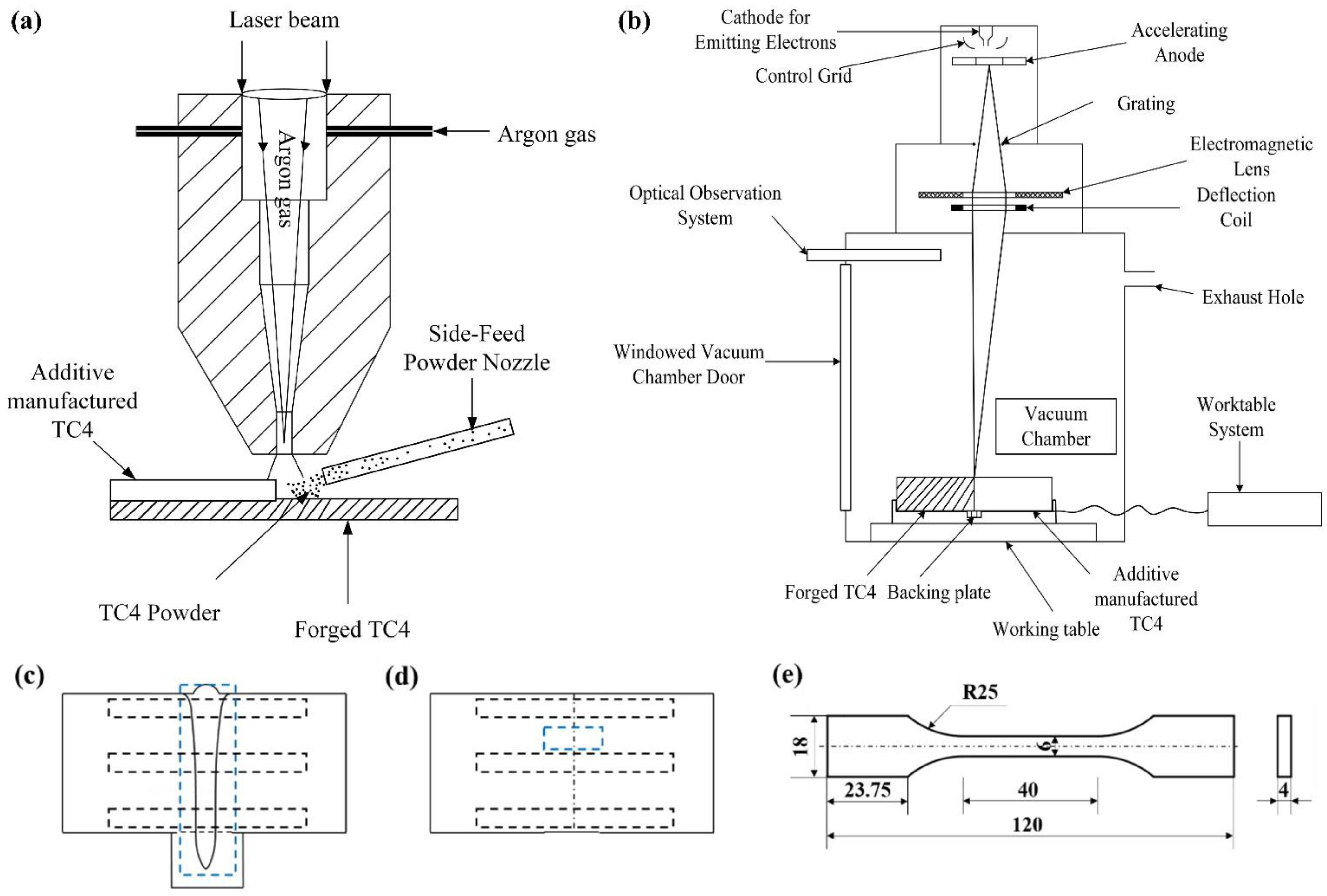 (a)

Laser beam

Argon gas

Argon gas

Side-Feed Powder Nozzle

Additive manufactured TC4

TC4 Powder

Forged TC4

(b)

Cathode for Emitting Electrons

Control Grid

Accelerating Anode

Grating

Electromagnetic Lens

Deflection Coil

Optical Observation System

Exhaust Hole

Windowed Vacuum Chamber Door

Vacuum Chamber

Worktable System

Forged TC4

Backing plate

Working table

Additive manufactured TC4

(c)

(d)

(e)

R25

18

6

23.75

40

120

4