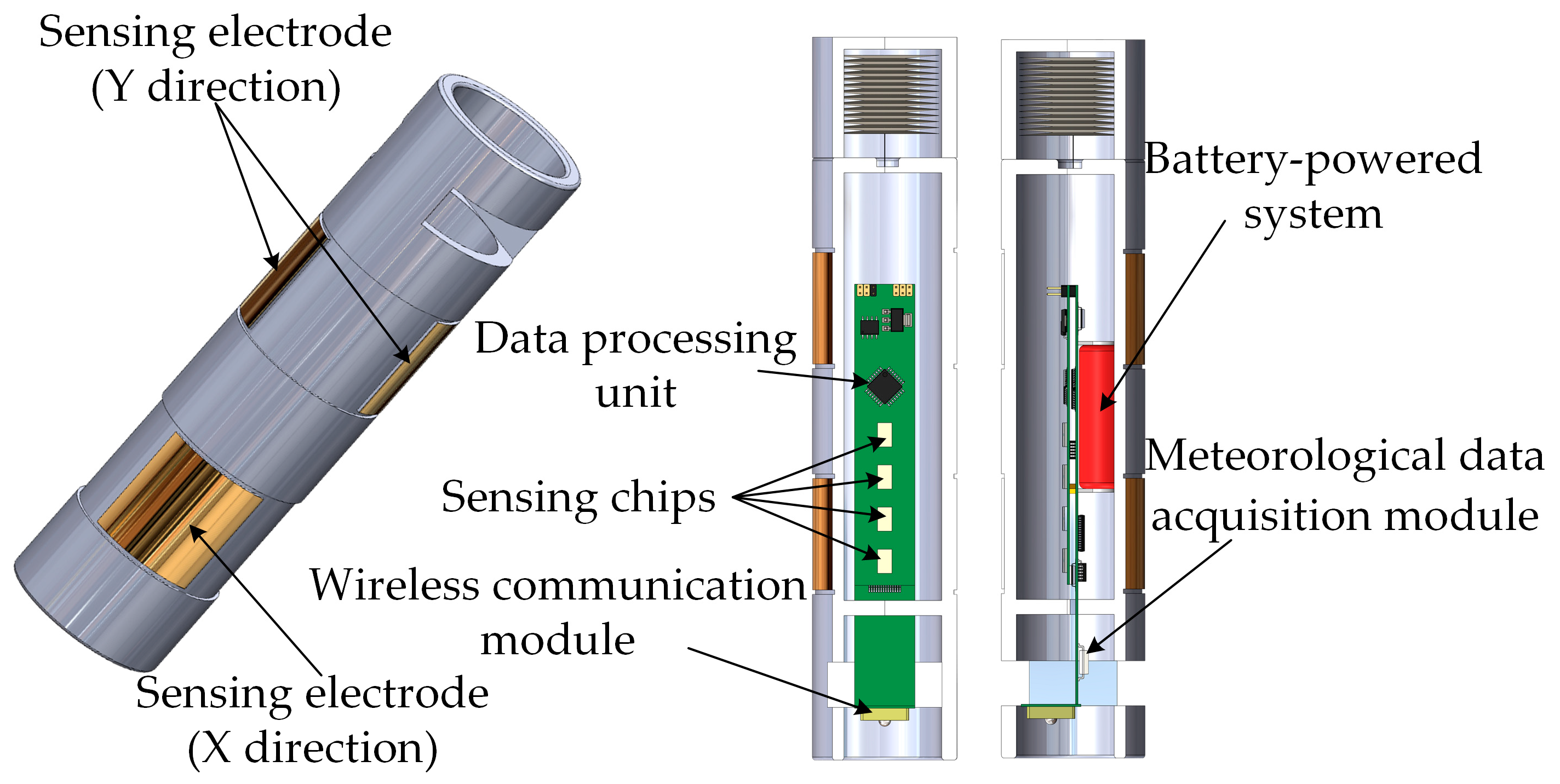 Sensing electrode
(Y direction)

Data processing
unit

Sensing chips

Wireless communication
module

Sensing electrode
(X direction)

Battery-powered
system

Meteorological data
acquisition module