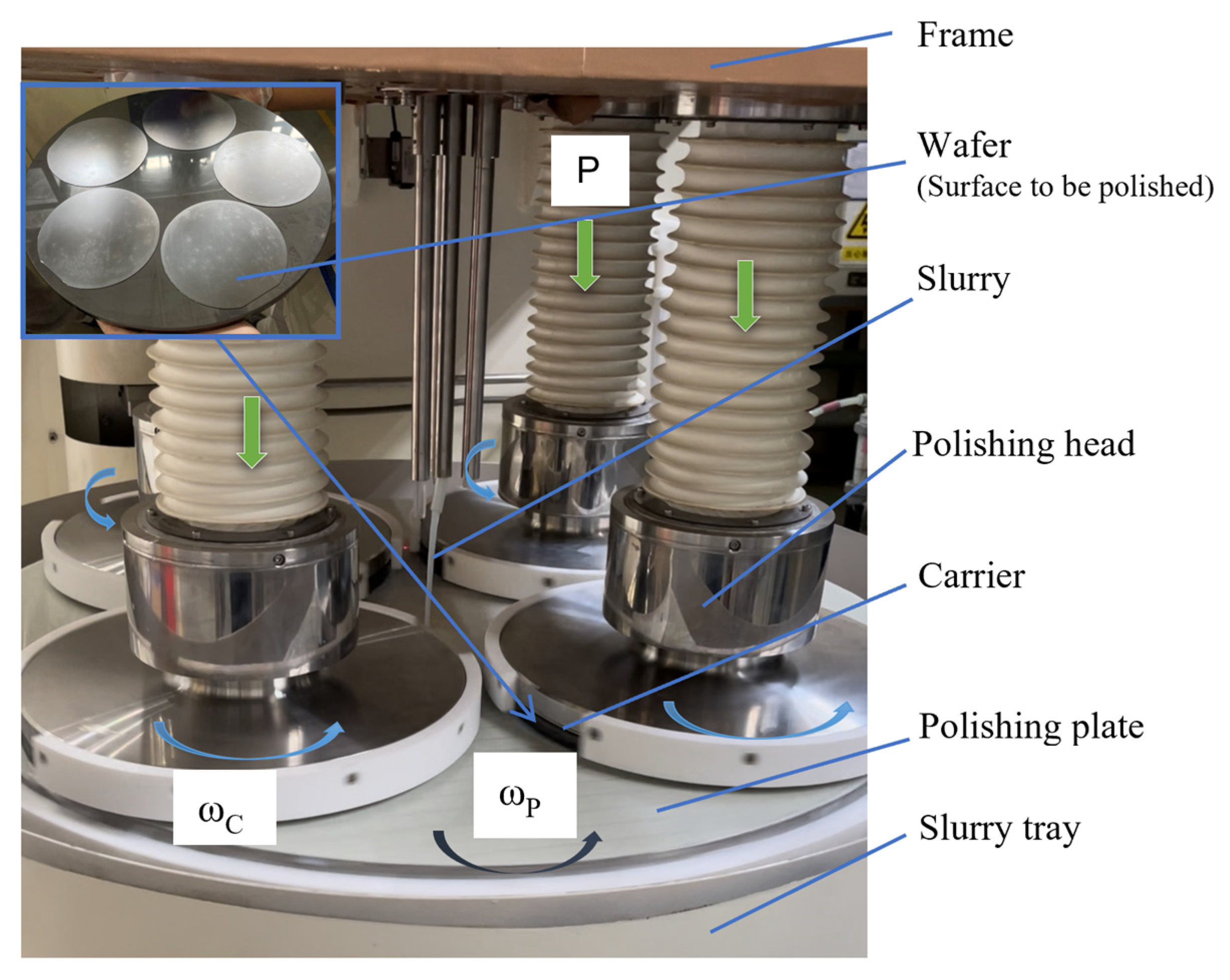 Frame

Wafer
(Surface to be polished)

P

Slurry

Polishing head

Carrier

Polishing plate

Slurry tray

$\omega_C$

$\omega_P$