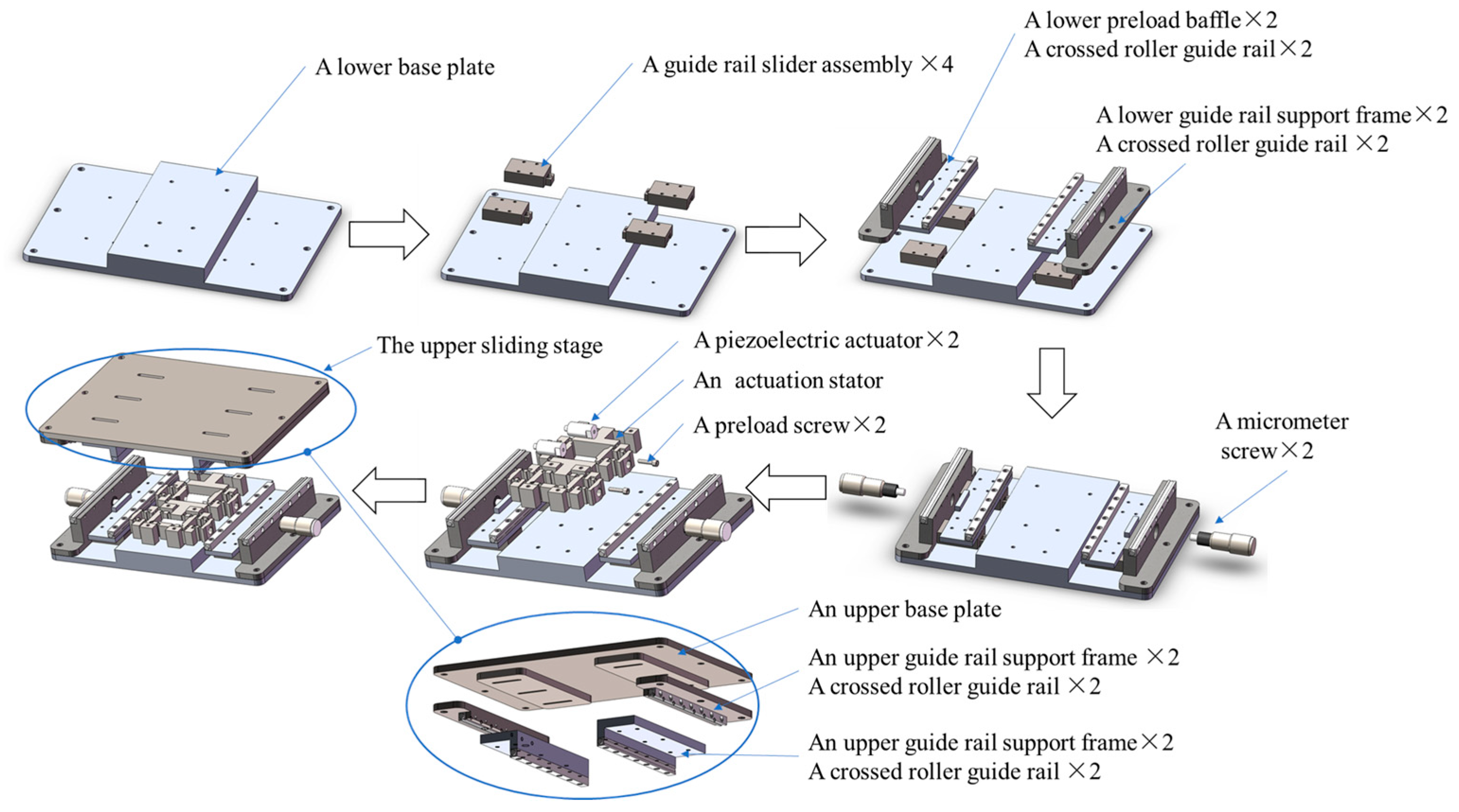 A lower base plate

A guide rail slider assembly ×4

A lower preload baffle×2
A crossed roller guide rail×2

A lower guide rail support frame×2
A crossed roller guide rail ×2

The upper sliding stage

A piezoelectric actuator×2

An actuation stator

A preload screw×2

A micrometer screw×2

An upper base plate

An upper guide rail support frame ×2
A crossed roller guide rail ×2

An upper guide rail support frame×2
A crossed roller guide rail ×2