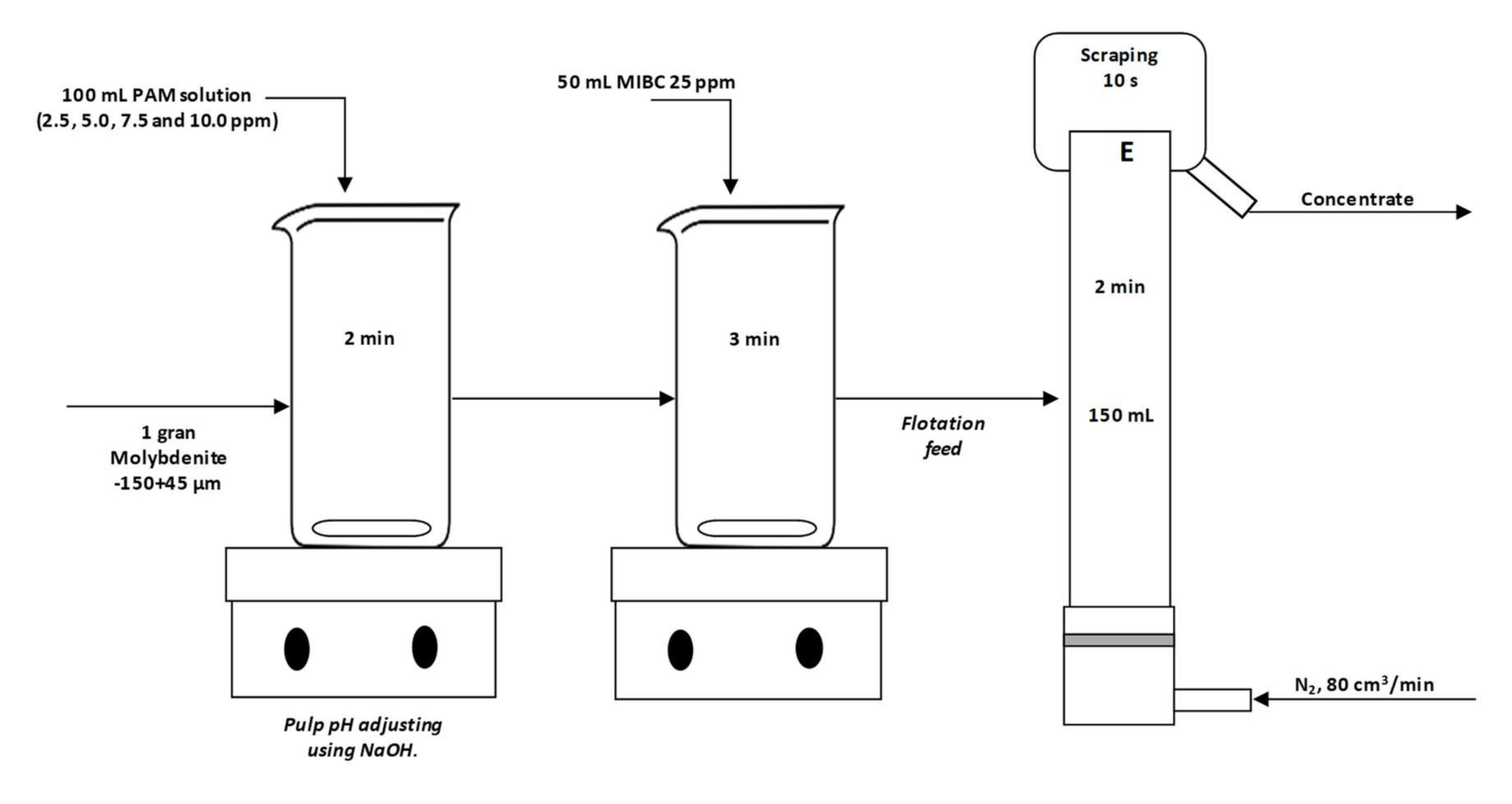 100 mL PAM solution
(2.5, 5.0, 7.5 and 10.0 ppm)

50 mL MIBC 25 ppm

Scraping
10 s

E

Concentrate

2 min

3 min

2 min

150 mL

1 gran
Molybdenite
-150+45 μm

Flotation
feed

$N_2$, 80 $cm^3$/min

Pulp pH adjusting
using NaOH.