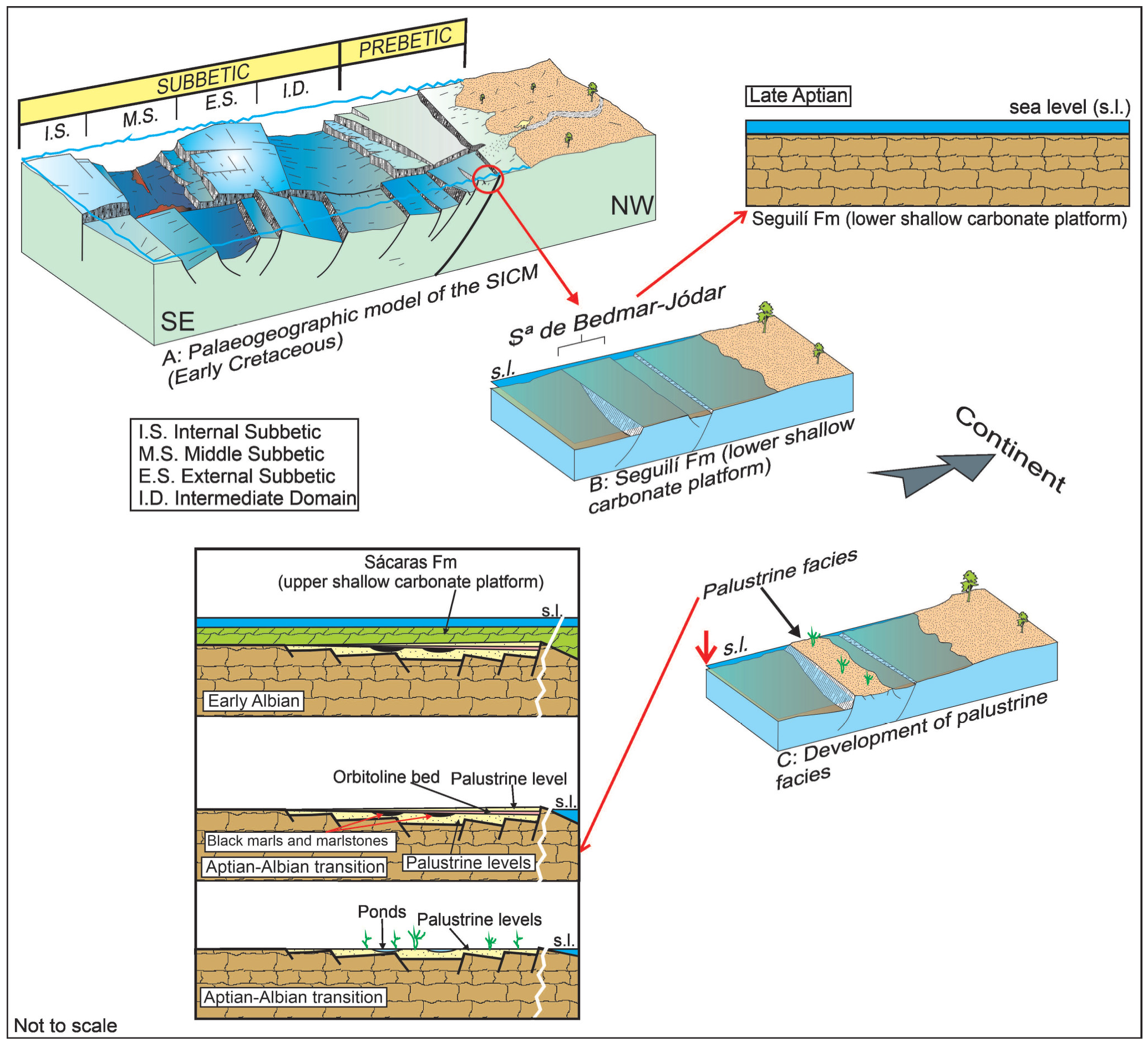 SUBBETIC

PREBETIC

I.S.

M.S.

E.S.

I.D.

NW

SE

A: Palaeogeographic model of the SICM (Early Cretaceous)

Late Aptian

sea level (s.l.)

Seguilí Fm (lower shallow carbonate platform)

Sª de Bedmar-Jódar

s.l.

B: Seguilí Fm (lower shallow carbonate platform)

Continent

I.S. Internal Subbetic
M.S. Middle Subbetic
E.S. External Subbetic
I.D. Intermediate Domain

Sácaras Fm
(upper shallow carbonate platform)

s.l.

Early Albian

Orbitoline bed

Palustrine level

s.l.

Black marls and marlstones

Aptian-Albian transition

Palustrine levels

Ponds

Palustrine levels

s.l.

Aptian-Albian transition

Palustrine facies

s.l.

C: Development of palustrine facies

Not to scale