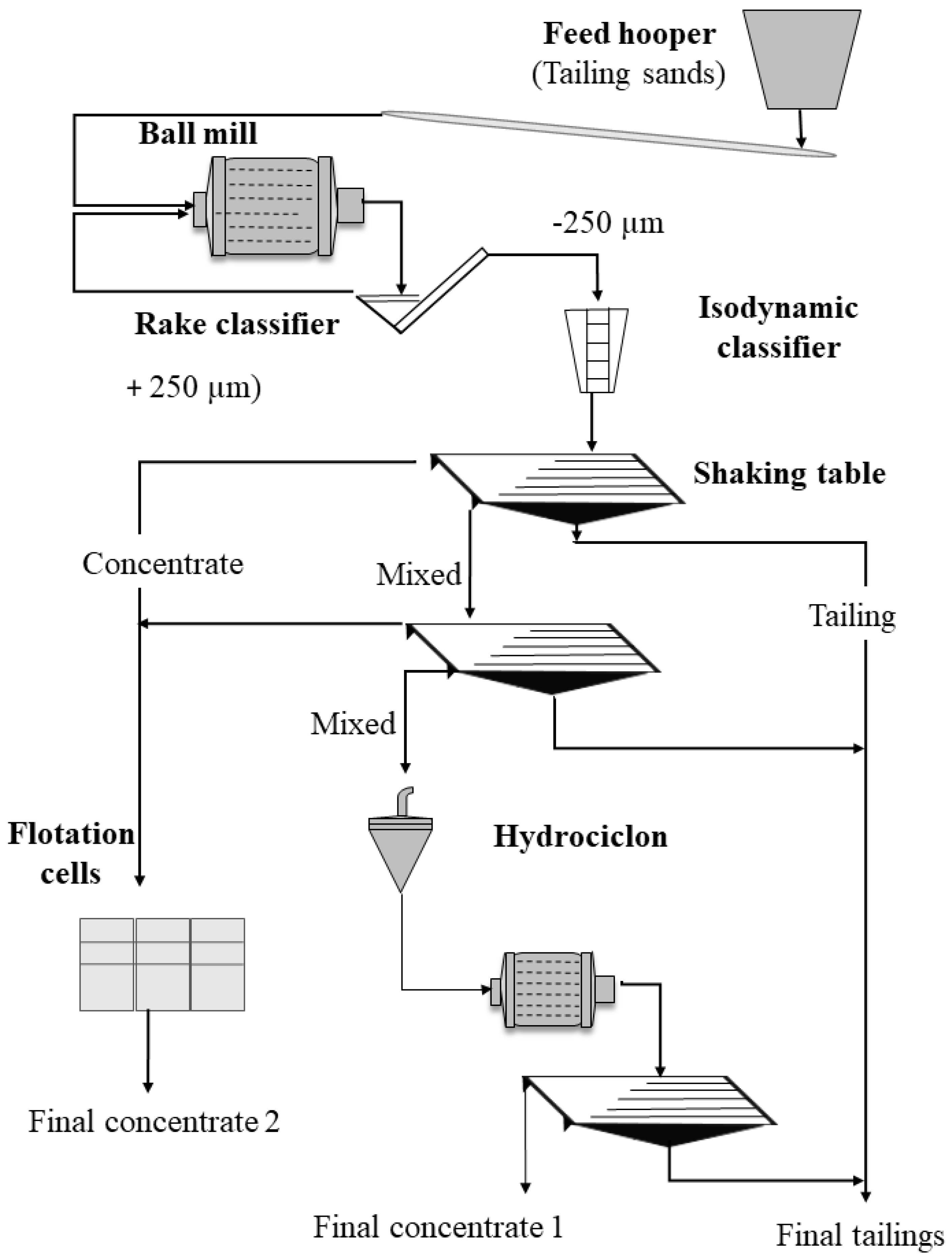 Feed hooper
(Tailing sands)

Ball mill

-250 μm

Rake classifier

Isodynamic classifier

+ 250 μm)

Shaking table

Concentrate

Mixed

Tailing

Mixed

Flotation cells

Hydrociclon

Final concentrate 2

Final concentrate 1

Final tailings