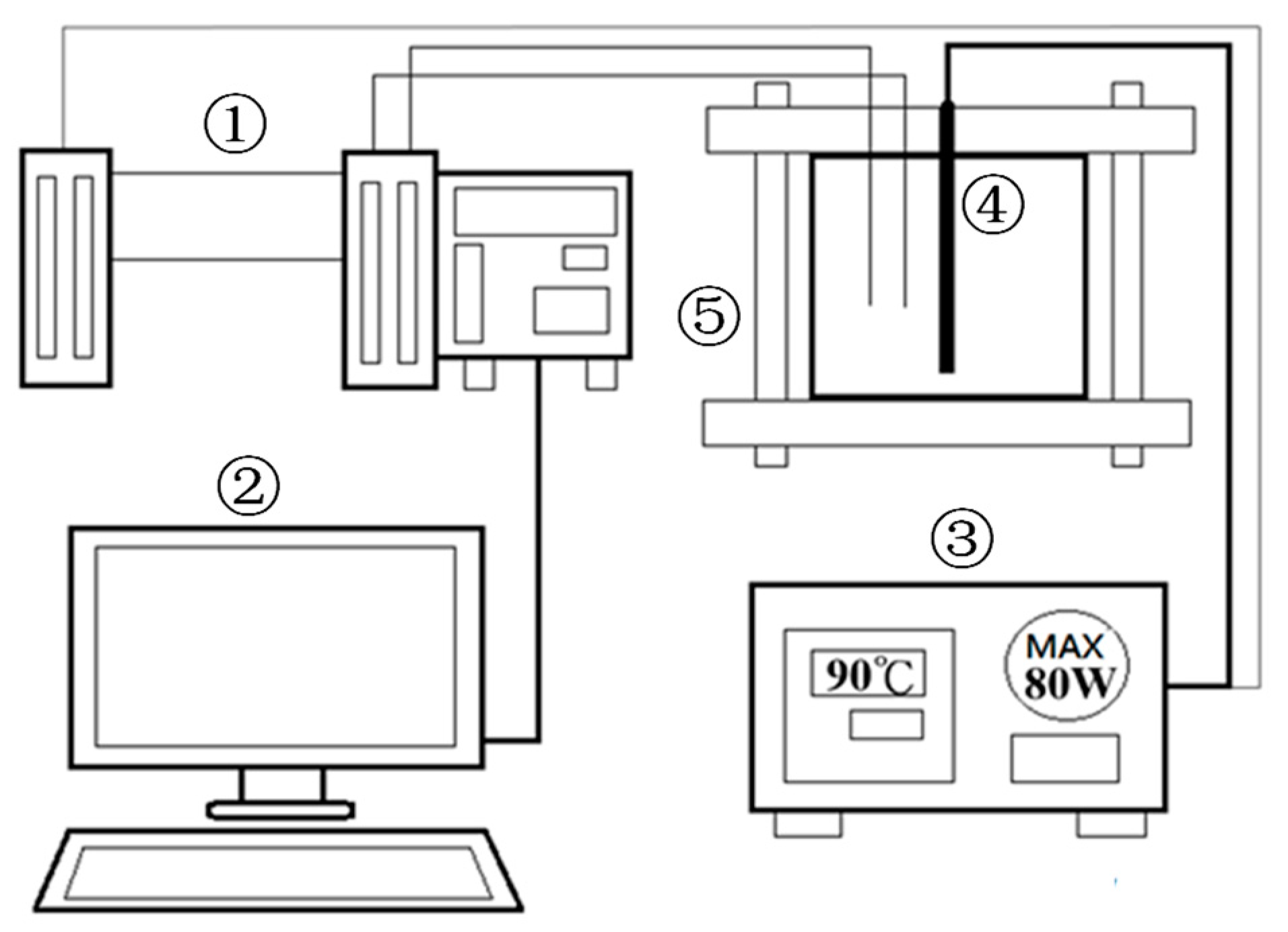 ①
④
⑤
②
③
90℃
MAX
80W