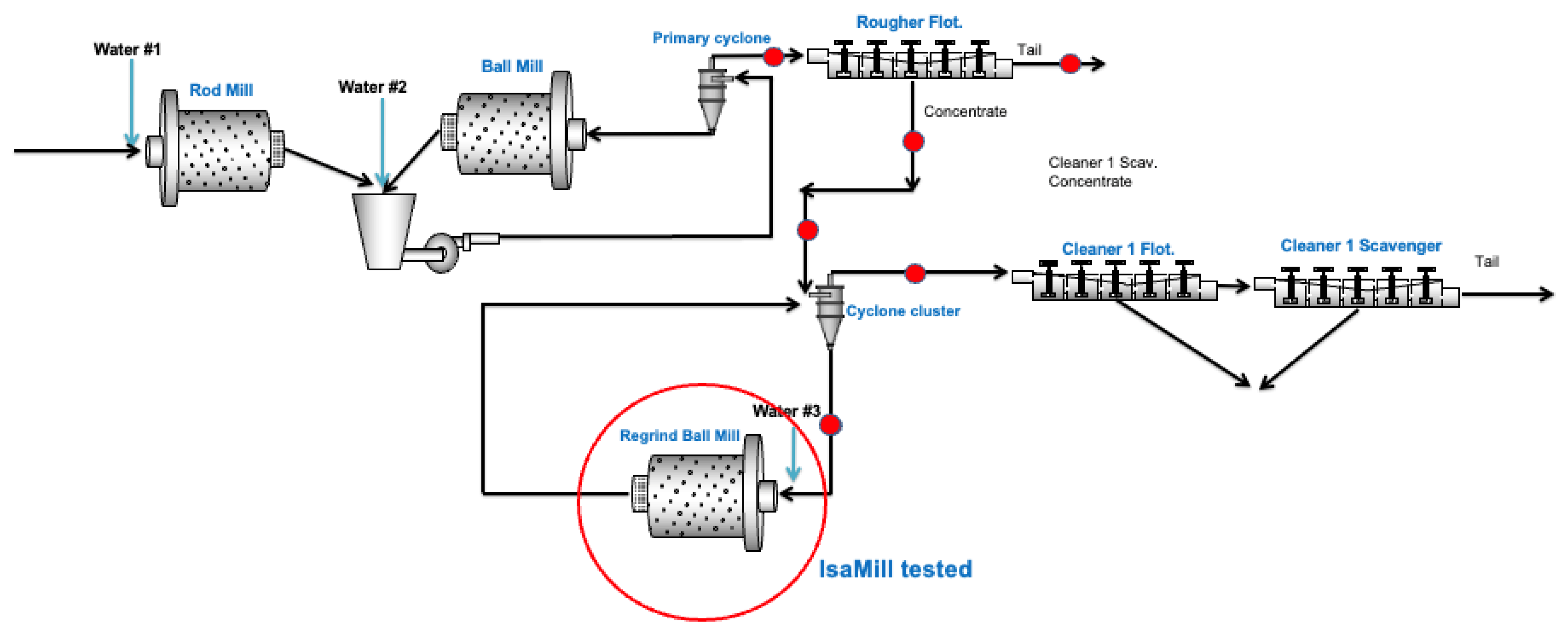 Water #1
Rod Mill
Water #2
Ball Mill
Primary cyclone
Rougher Flot.
Tail
Concentrate
Cleaner 1 Scav.
Concentrate
Cleaner 1 Flot.
Cleaner 1 Scavenger
Tail
Cyclone cluster
Water #3
Regrind Ball Mill
IsaMill tested