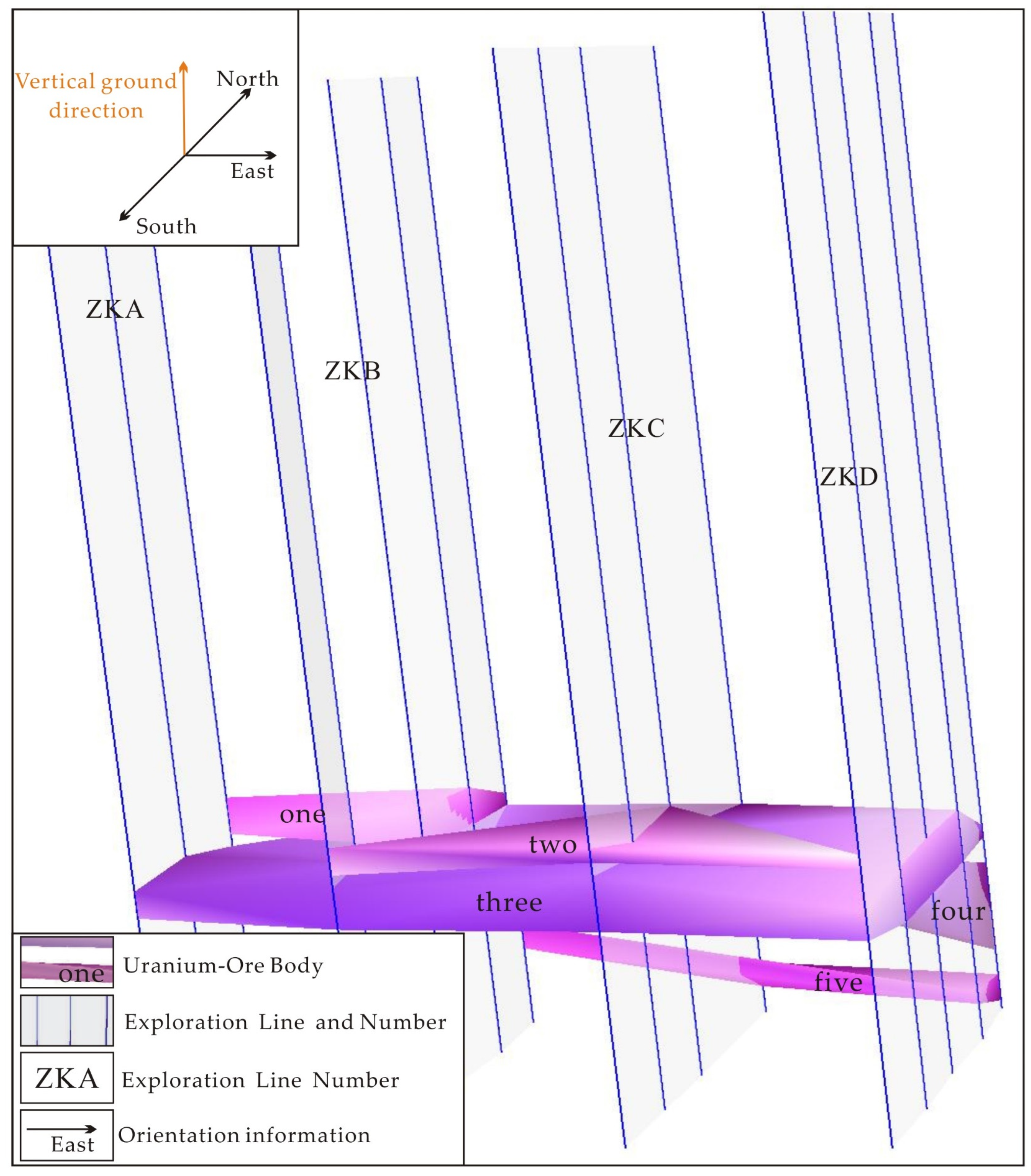 Vertical ground direction

North

East

South

ZKA

ZKB

ZKC

ZKD

one

two

three

four

five

one Uranium-Ore Body

Exploration Line and Number

ZKA Exploration Line Number

East Orientation information