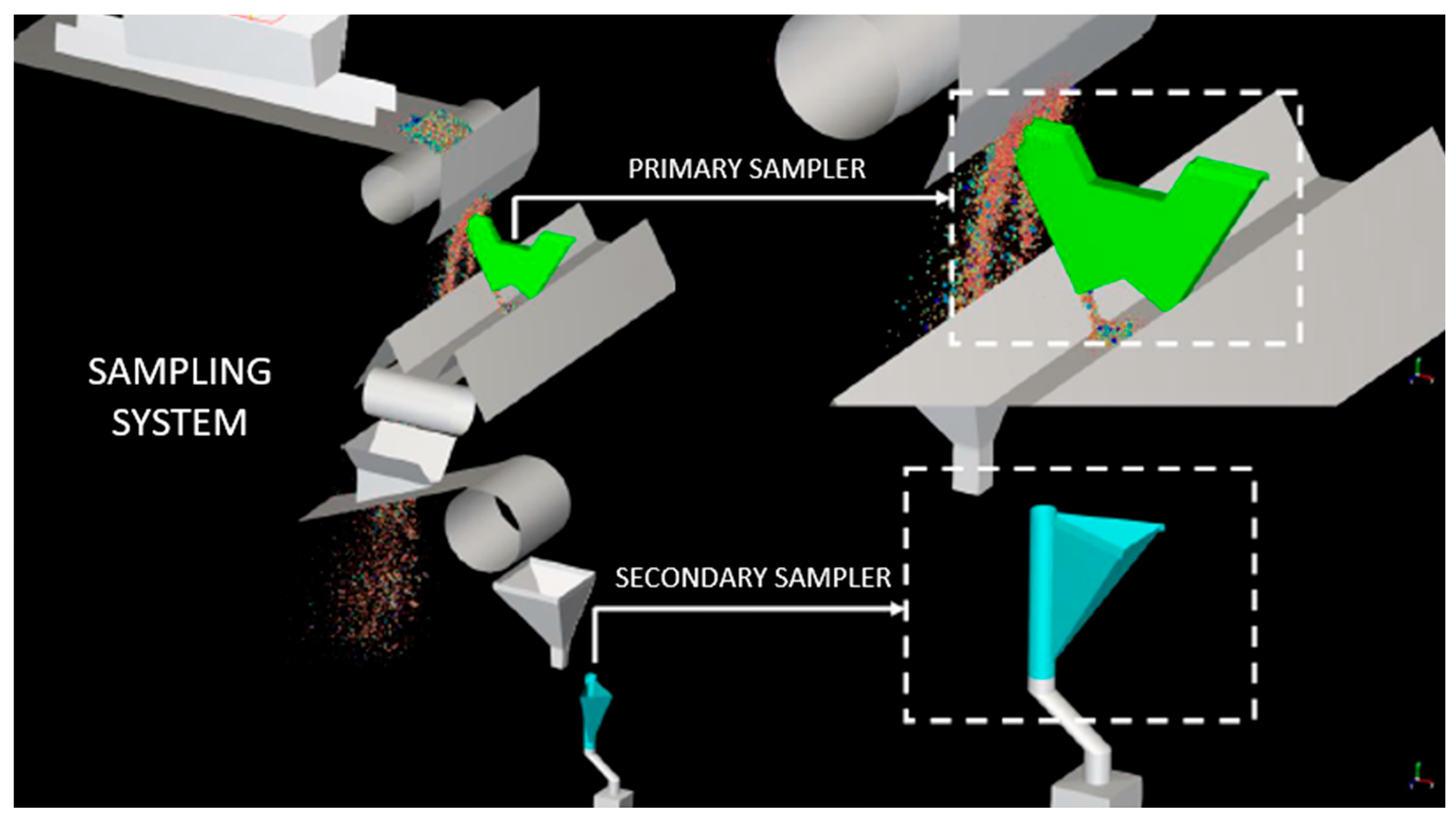 SAMPLING SYSTEM

PRIMARY SAMPLER

SECONDARY SAMPLER