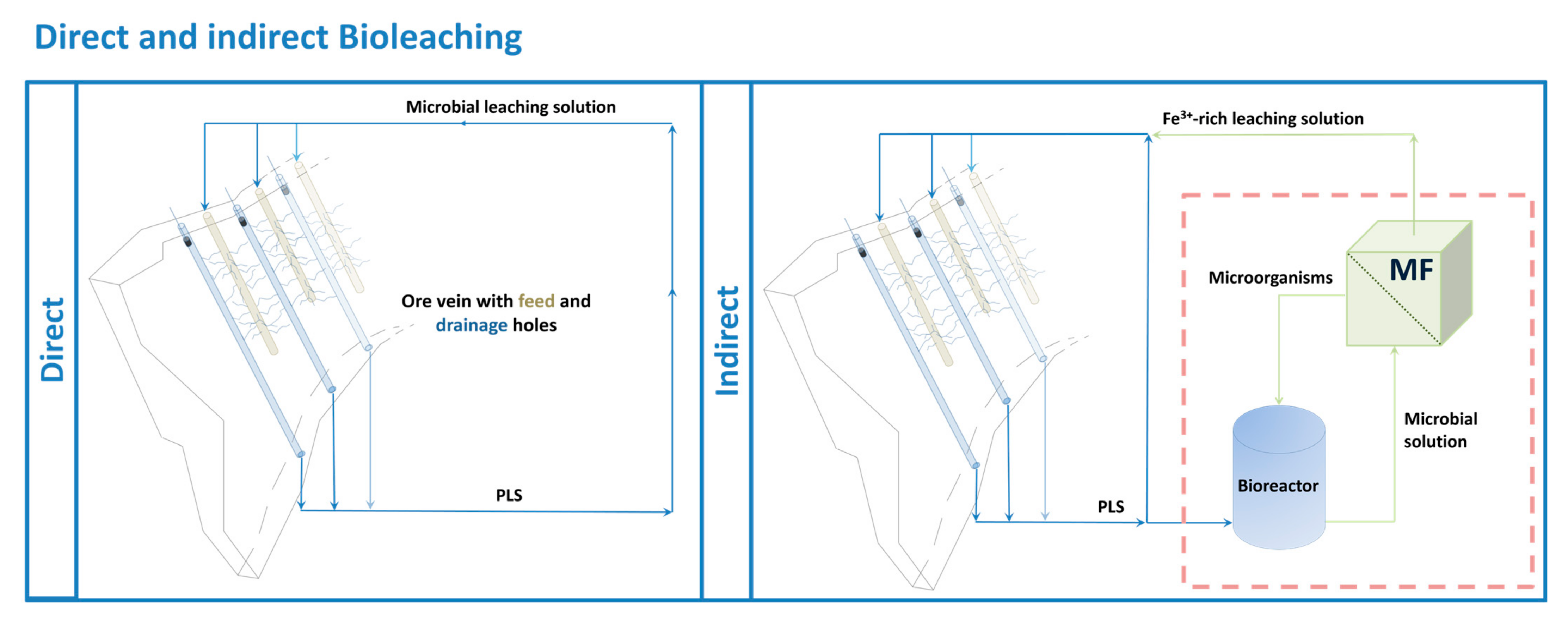 Direct and indirect Bioleaching

Direct

Microbial leaching solution

Ore vein with feed and drainage holes

PLS

Indirect

$Fe^{3+}$-rich leaching solution

Microorganisms

MF

Microbial solution

Bioreactor

PLS