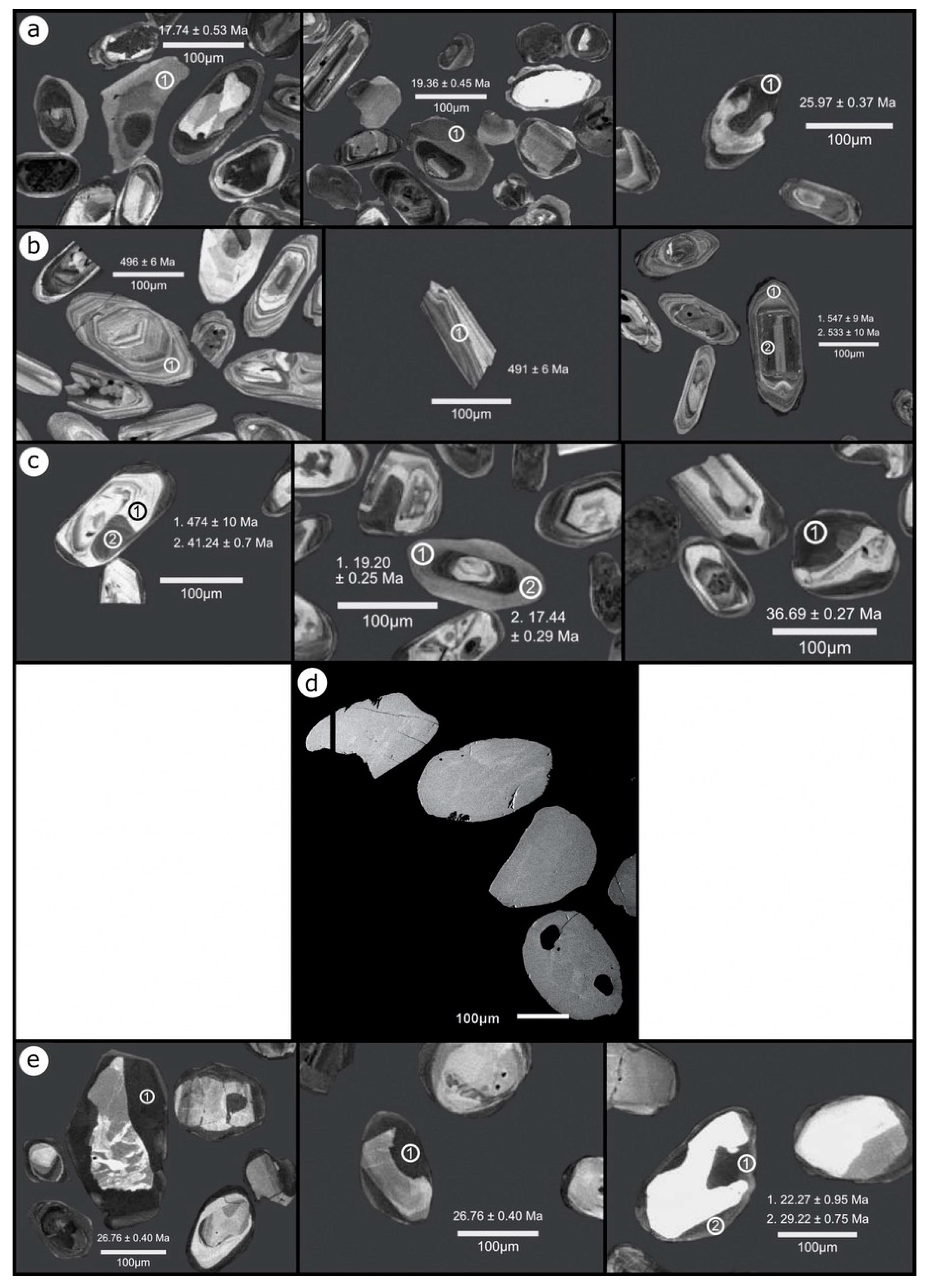 a
17.74 ± 0.53 Ma
100μm
①

19.36 ± 0.45 Ma
100μm
①

①
25.97 ± 0.37 Ma
100μm

b
496 ± 6 Ma
100μm
①

①
491 ± 6 Ma
100μm

①
②
1. 547 ± 9 Ma
2. 533 ± 10 Ma
100μm

c
①
②
1. 474 ± 10 Ma
2. 41.24 ± 0.7 Ma
100μm

1. 19.20 ± 0.25 Ma
①
②
100μm
2. 17.44 ± 0.29 Ma

①
36.69 ± 0.27 Ma
100μm

d
100μm

e
①
26.76 ± 0.40 Ma
100μm

①
26.76 ± 0.40 Ma
100μm

①
②
1. 22.27 ± 0.95 Ma
2. 29.22 ± 0.75 Ma
100μm