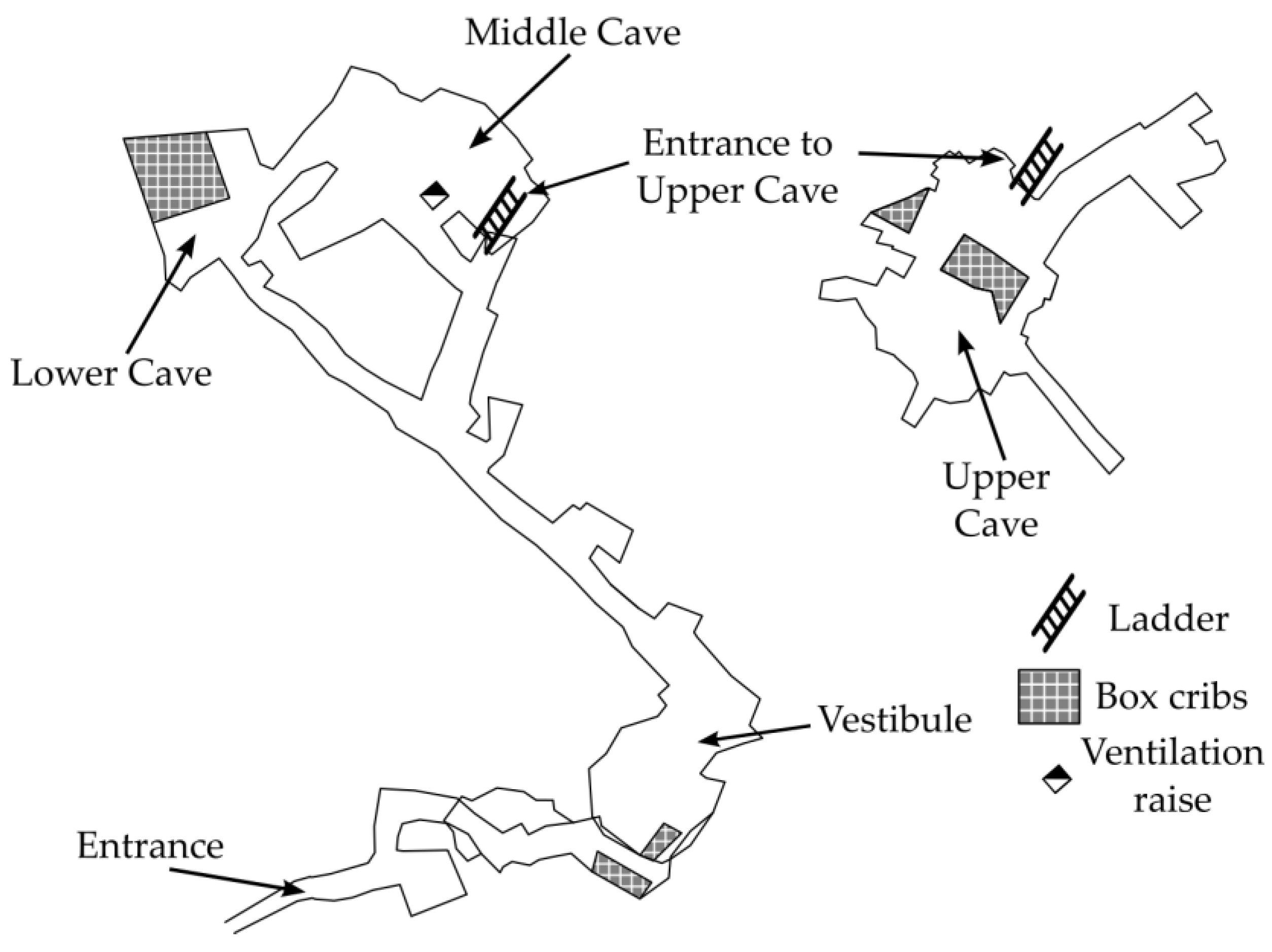 Middle Cave

Entrance to Upper Cave

Lower Cave

Upper Cave

Ladder

Box cribs

Ventilation raise

Vestibule

Entrance