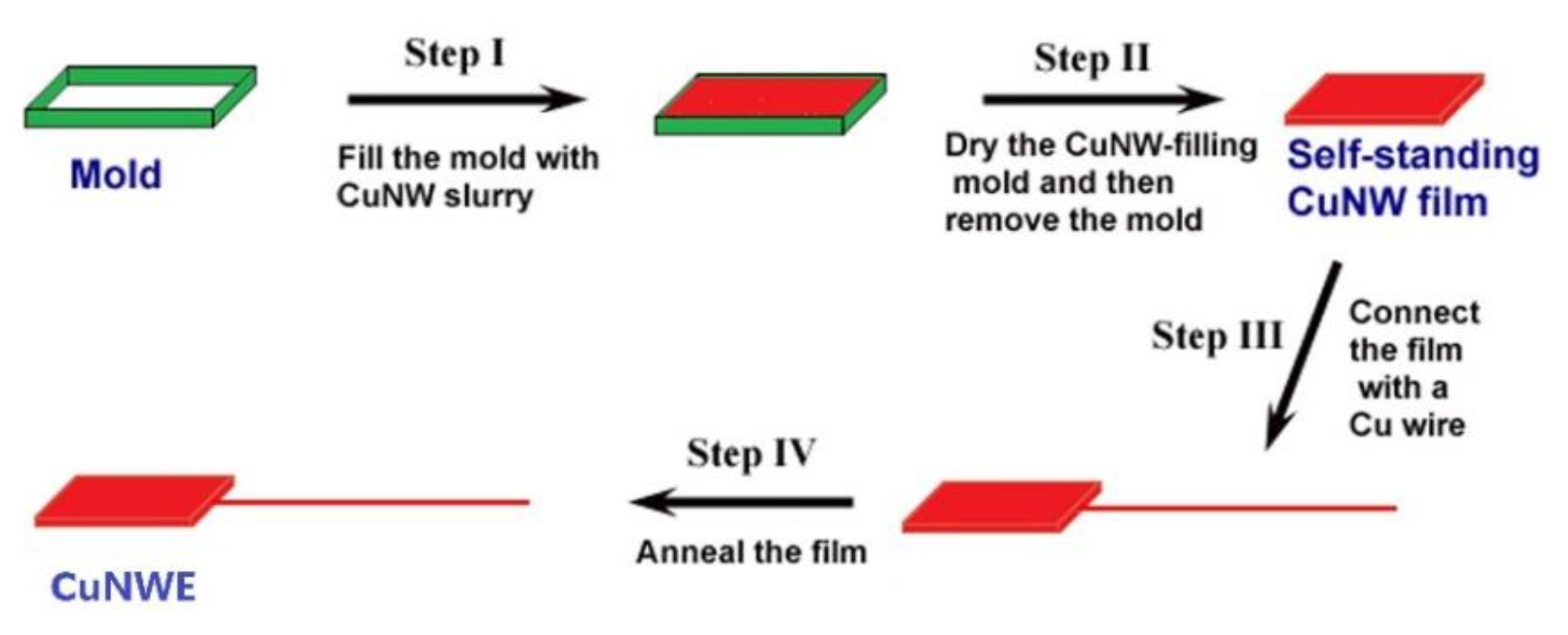 Mold

Step I

Fill the mold with CuNW slurry

Step II

Dry the CuNW-filling mold and then remove the mold

Self-standing CuNW film

Step III

Connect the film with a Cu wire

Step IV

Anneal the film

CuNWE