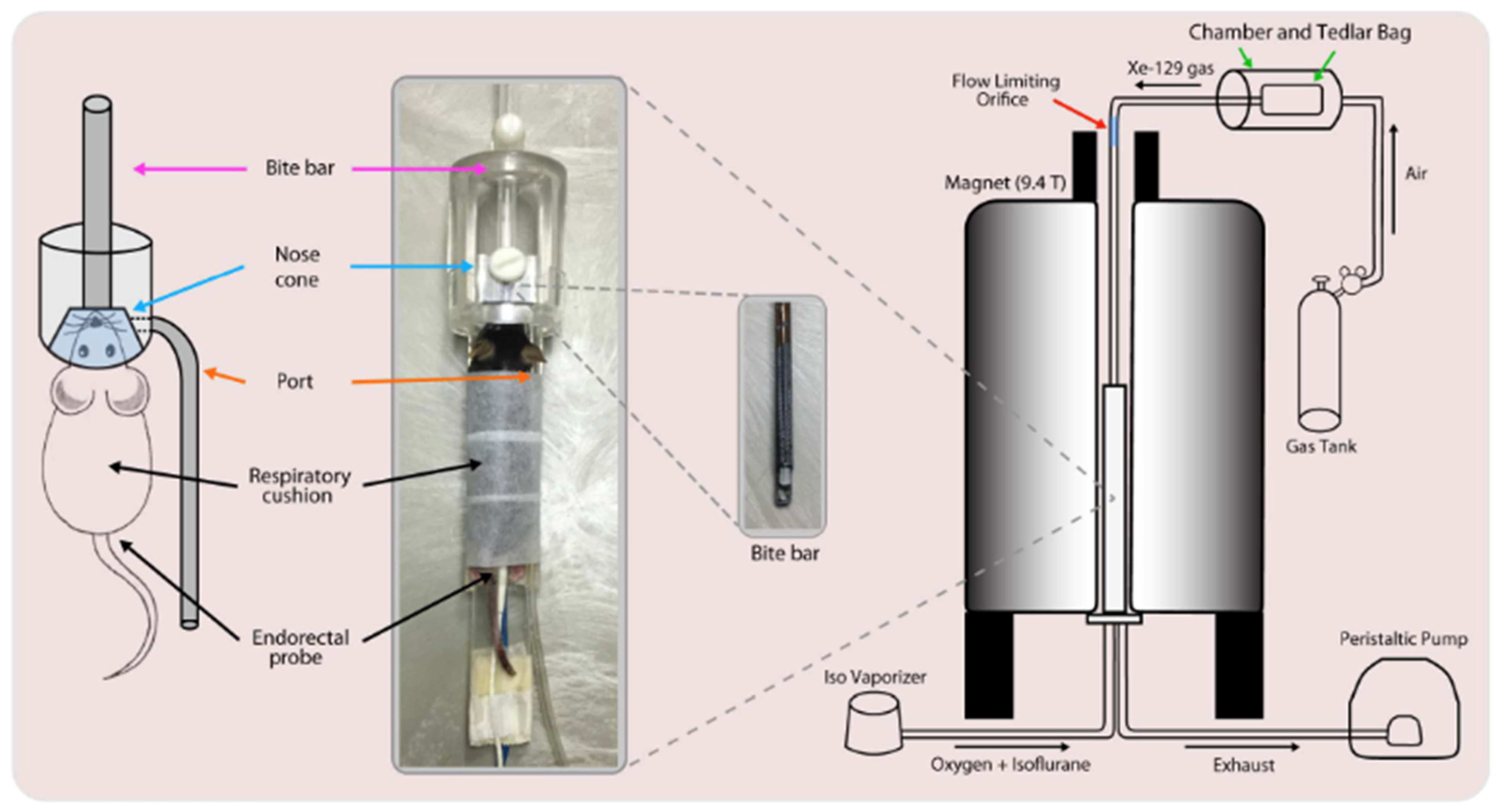 Bite bar

Nose cone

Port

Respiratory cushion

Endorectal probe

Bite bar

Chamber and Tedlar Bag

Xe-129 gas

Flow Limiting Orifice

Magnet (9.4 T)

Air

Gas Tank

Peristaltic Pump

Iso Vaporizer

Oxygen + Isoflurane

Exhaust