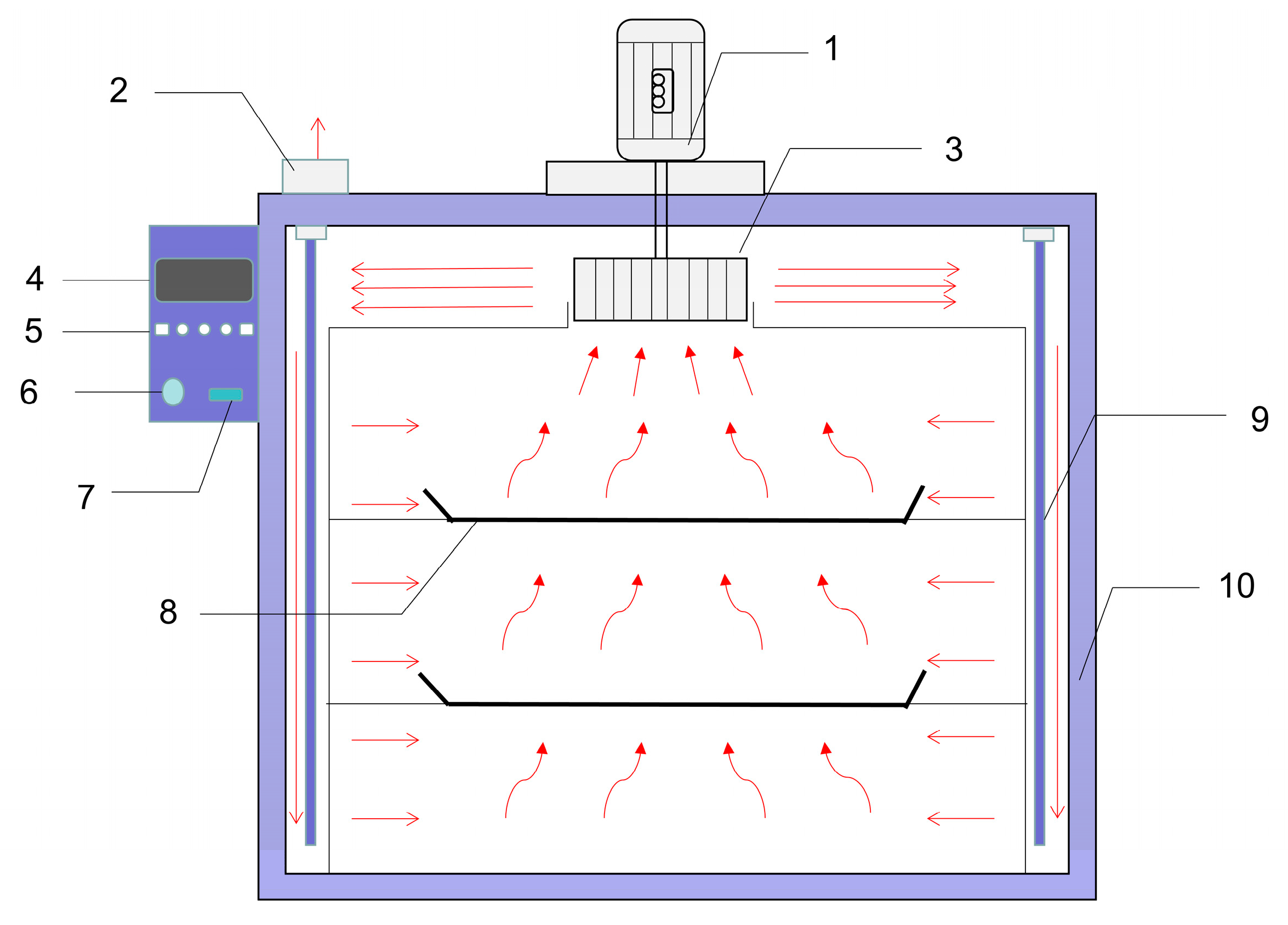 1
2
3
4
5
6
7
8
9
10