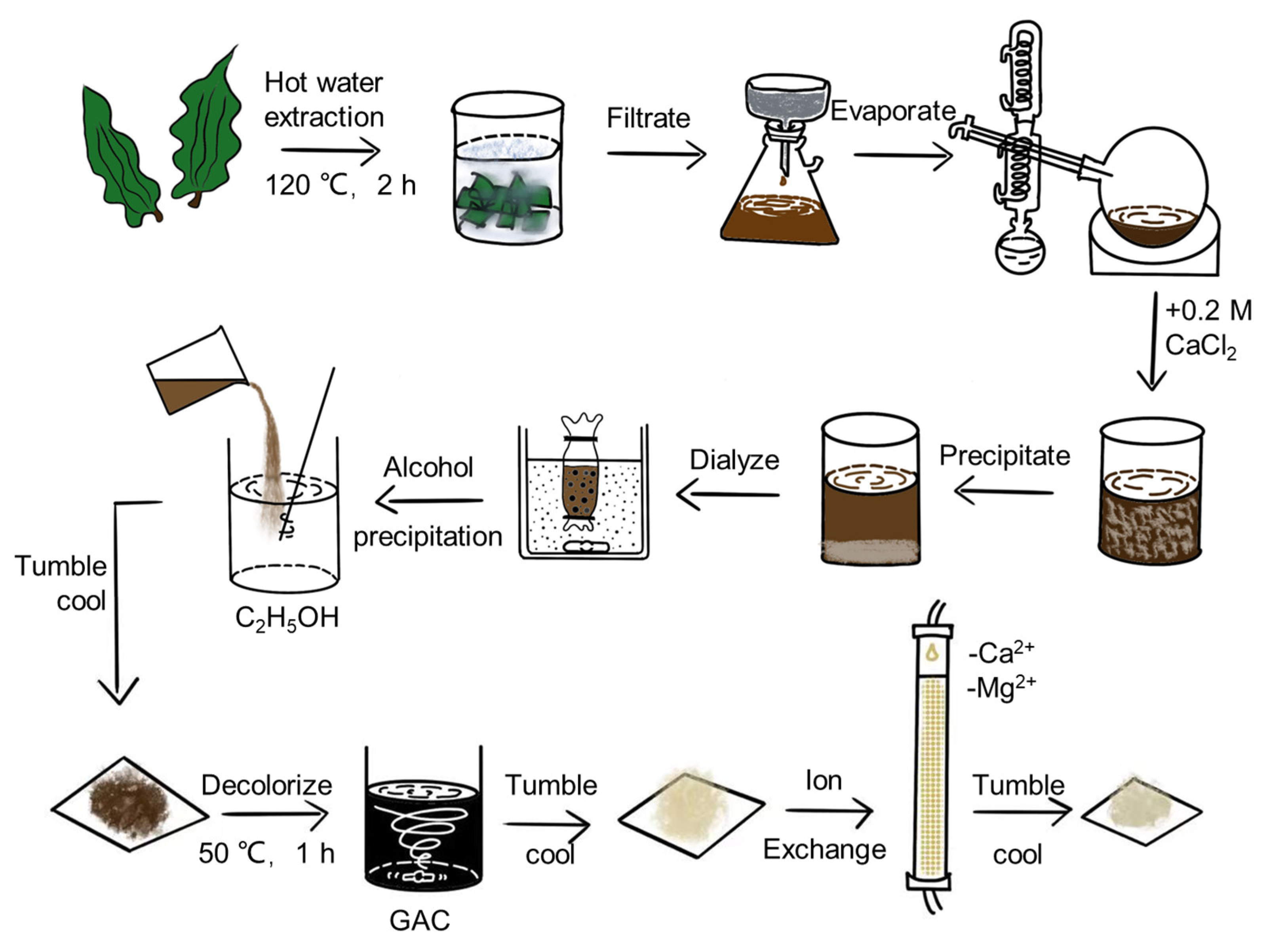 Hot water extraction

120 ℃, 2 h

Filtrate

Evaporate

+0.2 M $CaCl_2$

Precipitate

Dialyze

Alcohol precipitation

$C_2H_5OH$

Tumble cool

Decolorize

50 ℃, 1 h

GAC

Tumble cool

Ion Exchange

-$Ca^{2+}$
-$Mg^{2+}$

Tumble cool