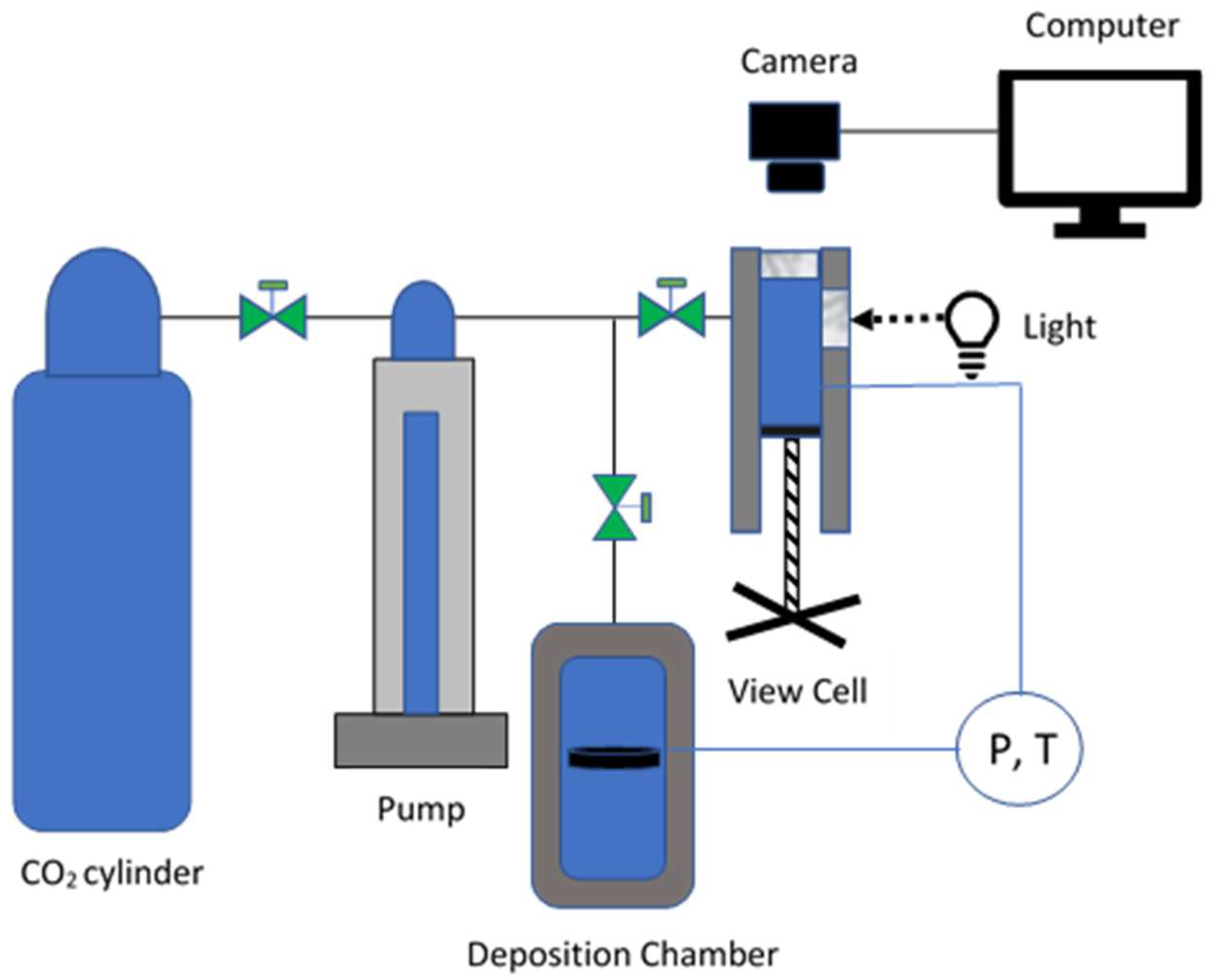 Computer

Camera

Light

View Cell

P, T

Pump

$CO_2$ cylinder

Deposition Chamber