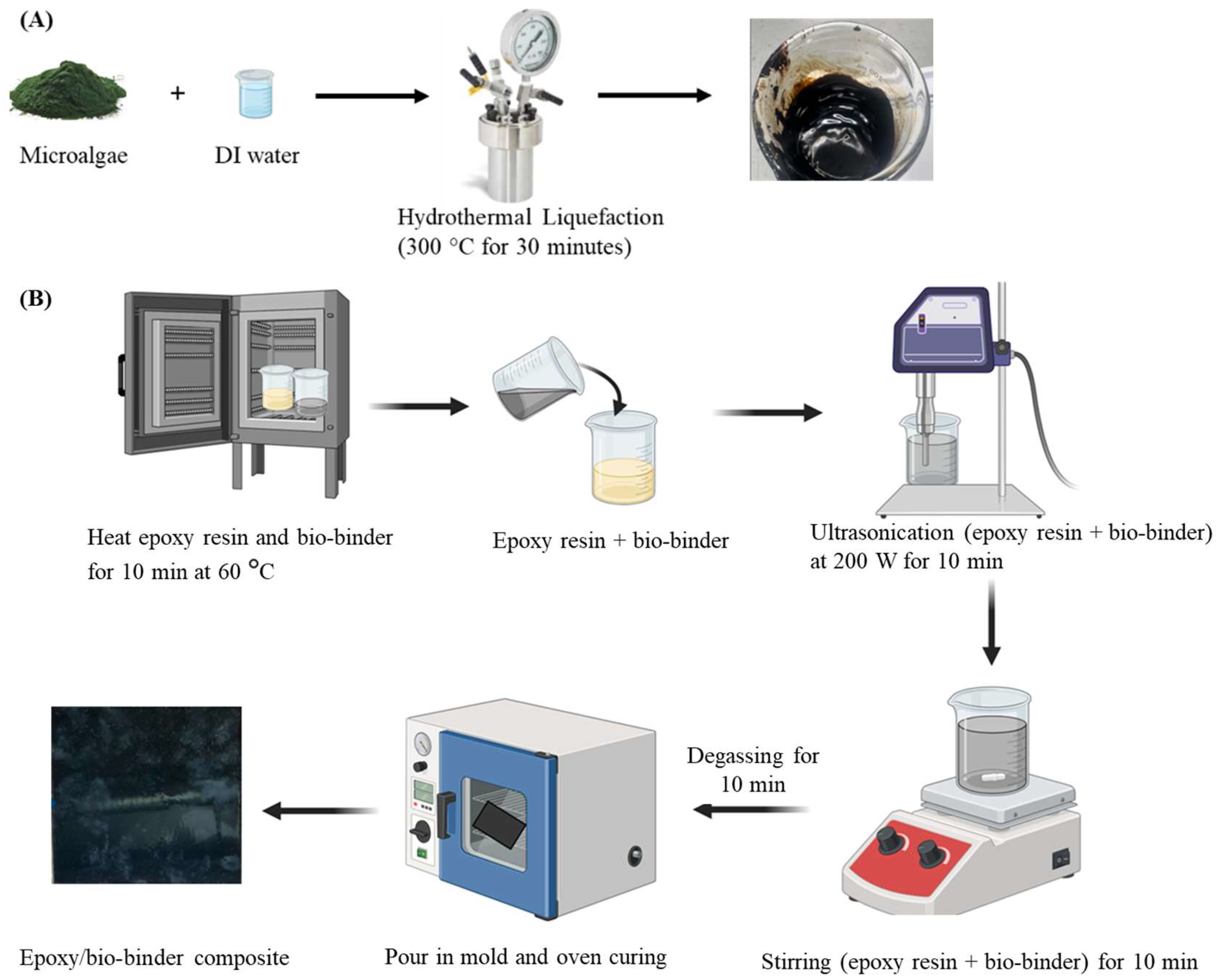 (A)

Microalgae + DI water

Hydrothermal Liquefaction (300 °C for 30 minutes)

(B)

Heat epoxy resin and bio-binder for 10 min at 60 °C

Epoxy resin + bio-binder

Ultrasonication (epoxy resin + bio-binder) at 200 W for 10 min

Stirring (epoxy resin + bio-binder) for 10 min

Degassing for 10 min

Pour in mold and oven curing

Epoxy/bio-binder composite